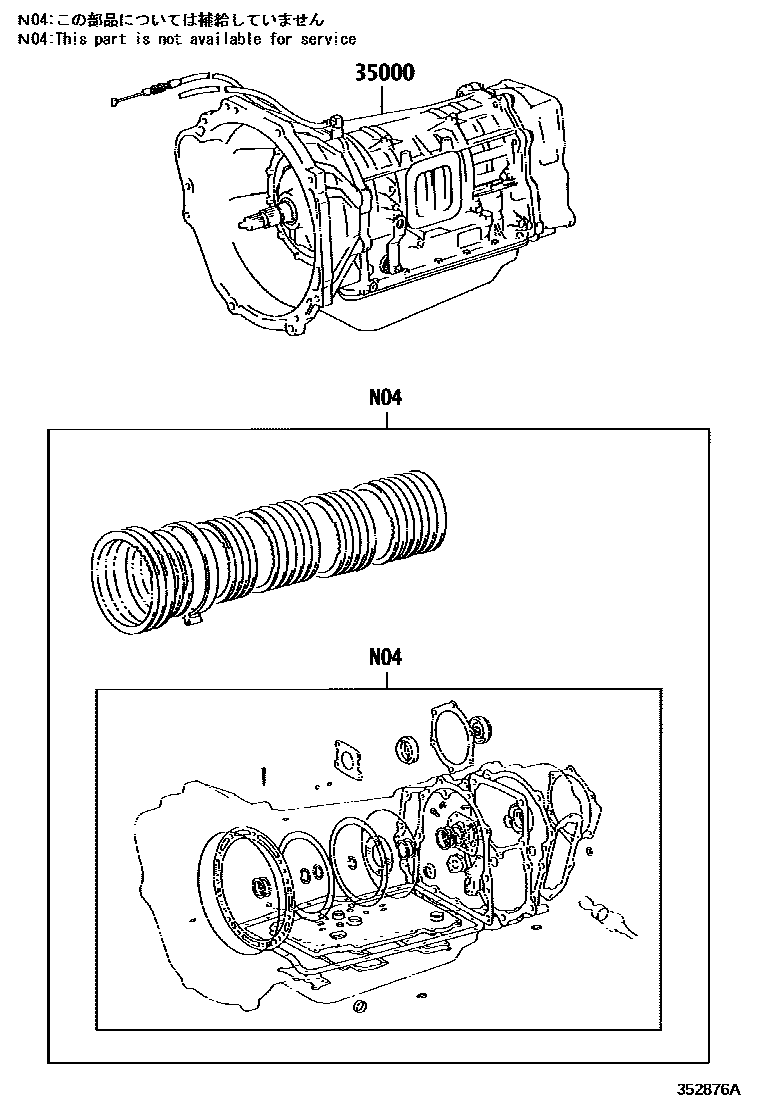 N04:この部品については補給していません
N04:This part is not available for service

35000

N04

N04

352876A