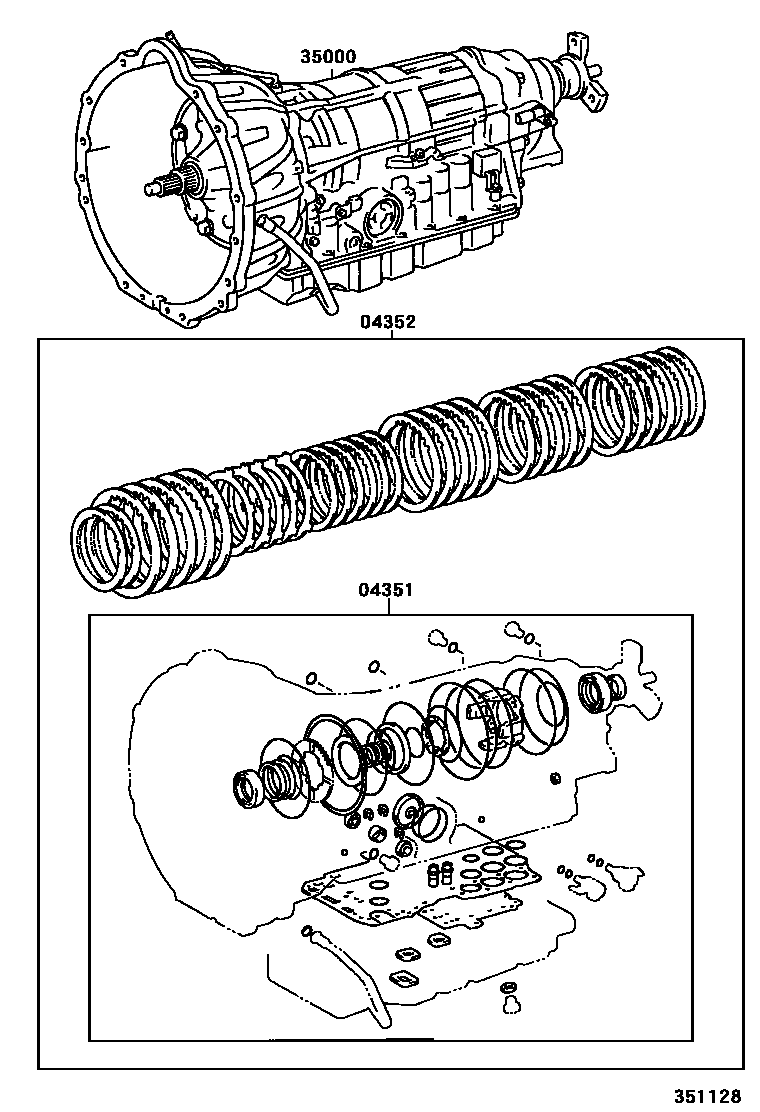 35000

04352

04351

351128