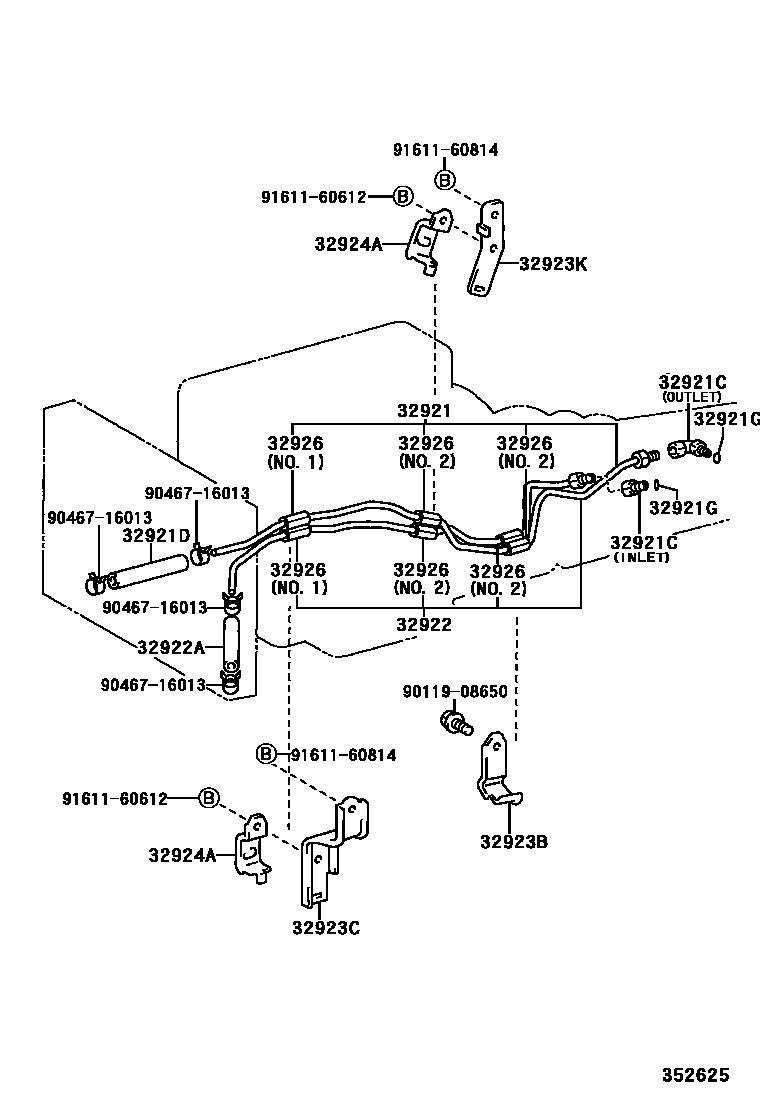 91611-60814
B
91611-60612 B
32924A
32923K
32921C
(OUTLET)
32921G
32921
32926
(NO. 1)
32926
(NO. 2)
32926
(NO. 2)
90467-16013
90467-16013
32921D
32921G
32921C
(INLET)
32926
(NO. 1)
32926
(NO. 2)
32926
(NO. 2)
90467-16013
32922
32922A
90467-16013
90119-08650
B 91611-60814
91611-60612 B
32924A
32923B
32923C
352625