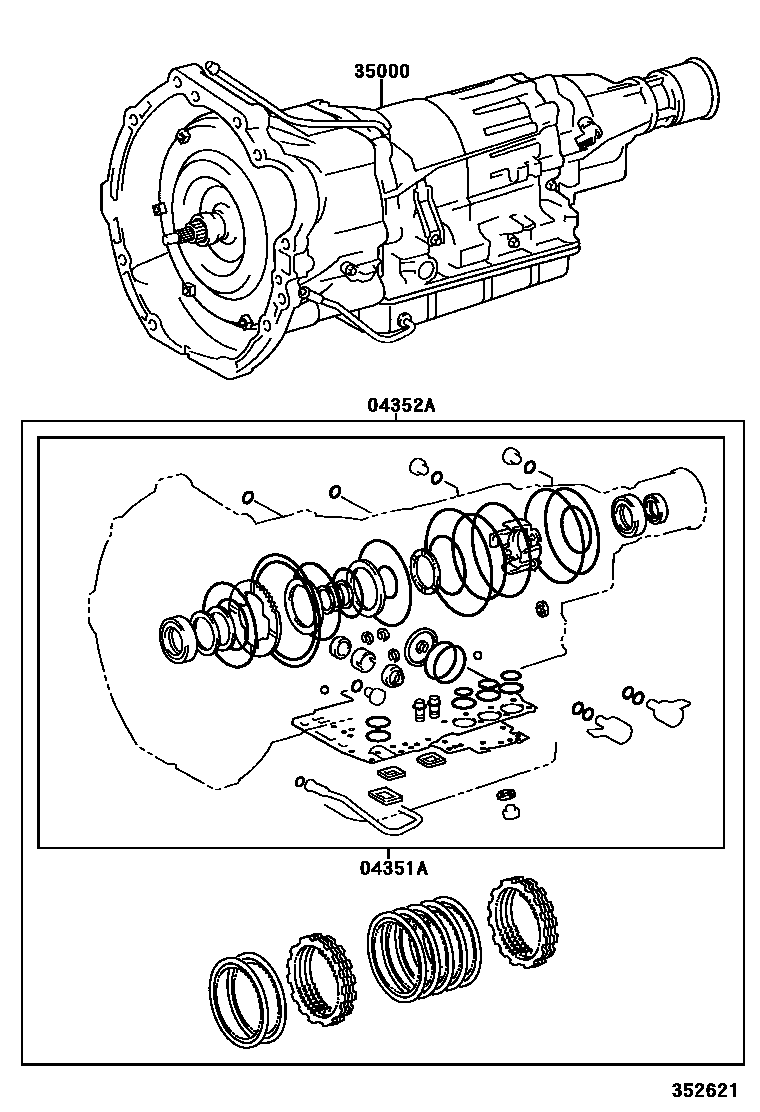 35000

04352A

04351A

352621