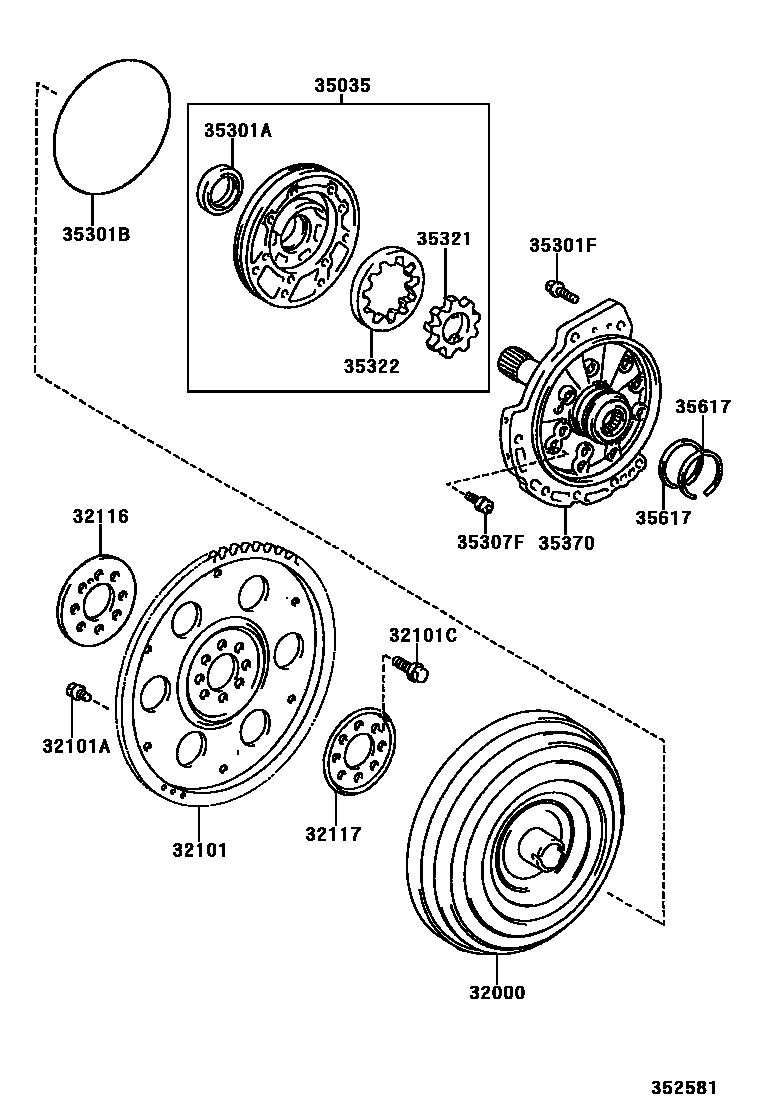 35035
35301A
35301B
35321
35301F
35322
35617
35617
35307F
35370
32116
32101C
32101A
32117
32101
32000
352581