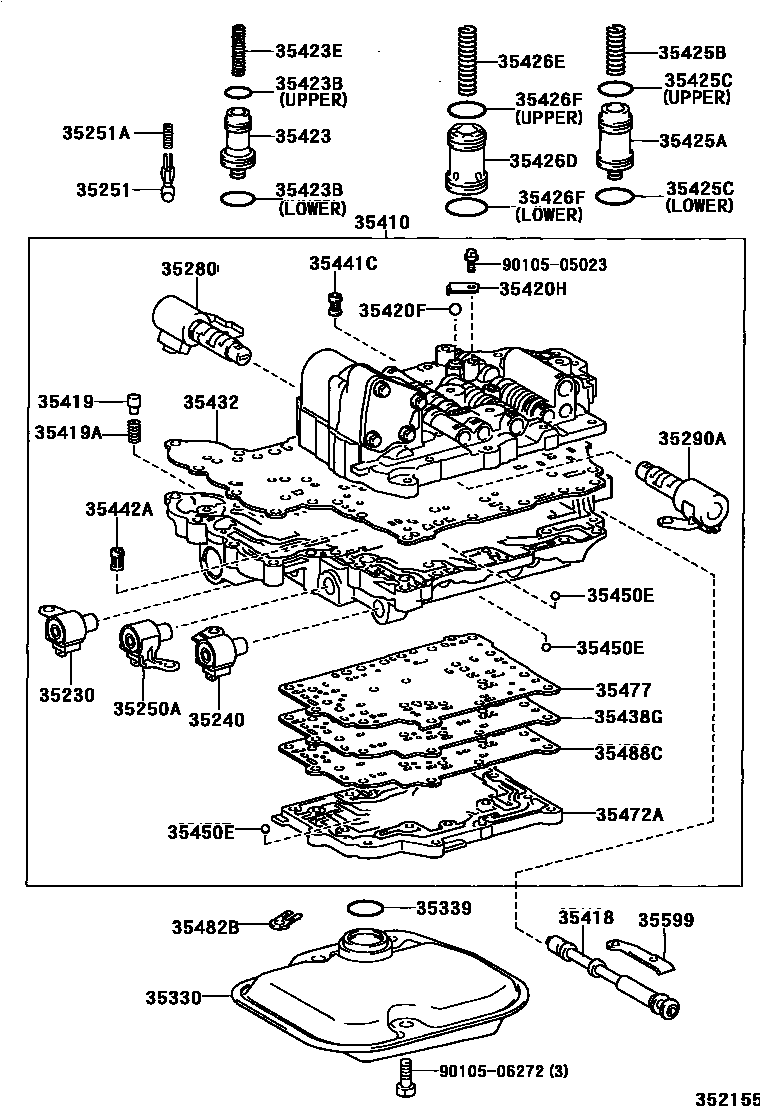 35423E
35423B (UPPER)
35423
35423B (LOWER)
35251A
35251
35426E
35426F (UPPER)
35426D
35426F (LOWER)
35425B
35425C (UPPER)
35425A
35425C (LOWER)
35410
35280
35441C
90105-05023
35420H
35420F
35419
35419A
35432
35290A
35442A
35450E
35450E
35230
35250A
35240
35477
35438G
35488C
35472A
35450E
35482B
35339
35418
35599
35330
90105-06272 (3)
352155