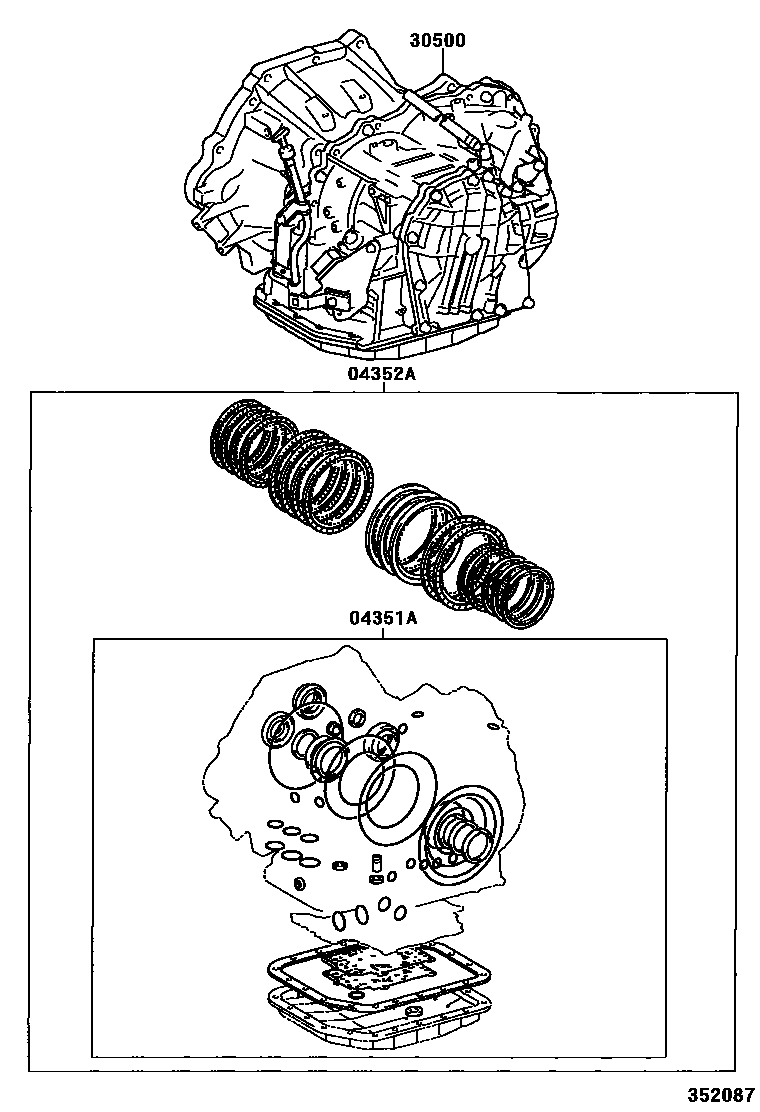 30500

04352A

04351A

352087