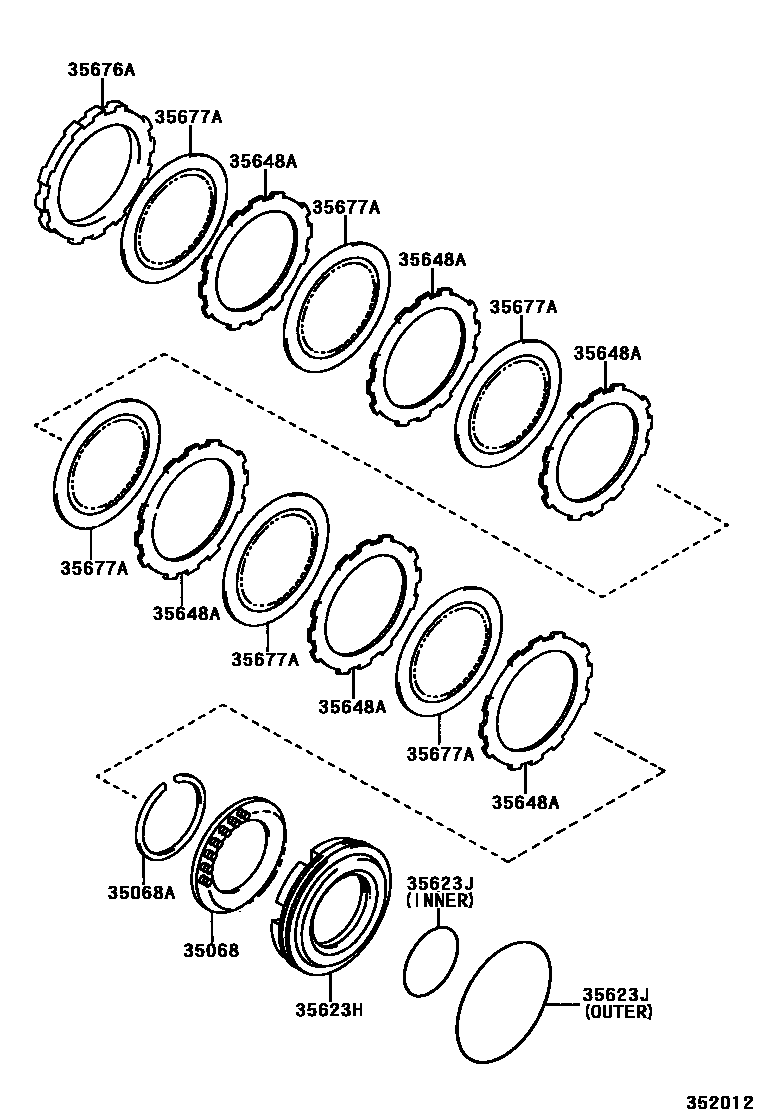 35676A
35677A
35648A
35677A
35648A
35677A
35648A
35677A
35648A
35677A
35648A
35677A
35648A
35068A
35068
35623H
35623J
(INNER)
35623J
(OUTER)
352012