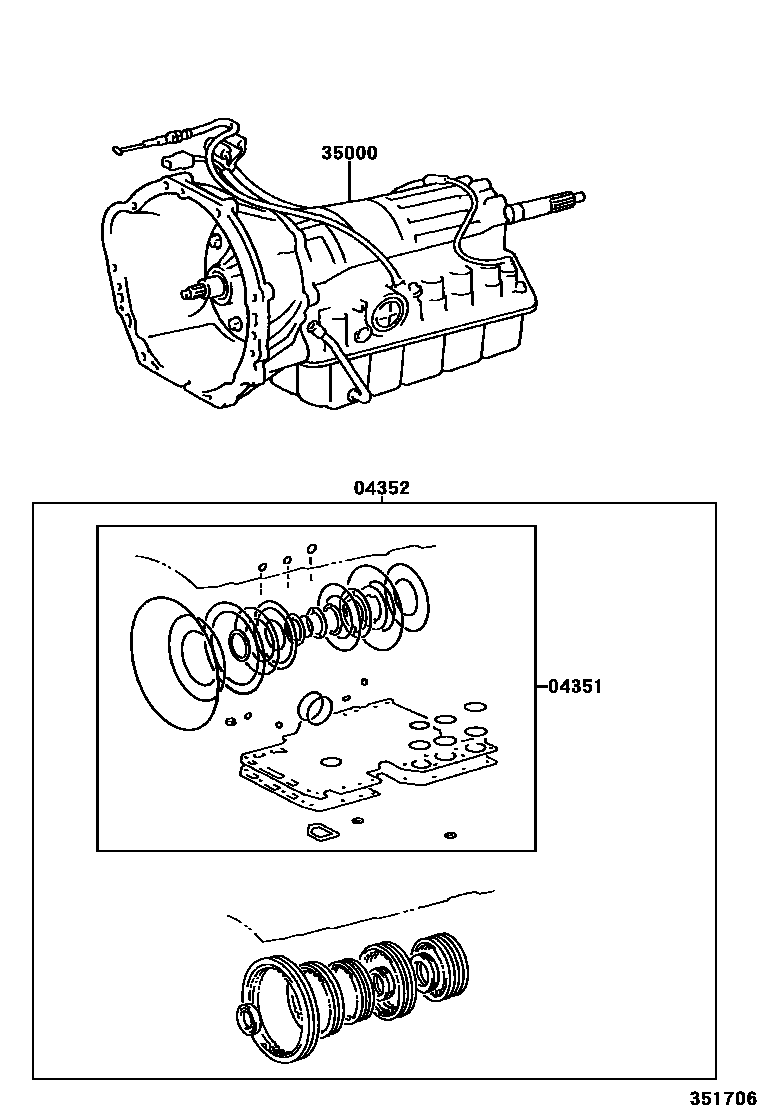 35000

04352

04351

351706