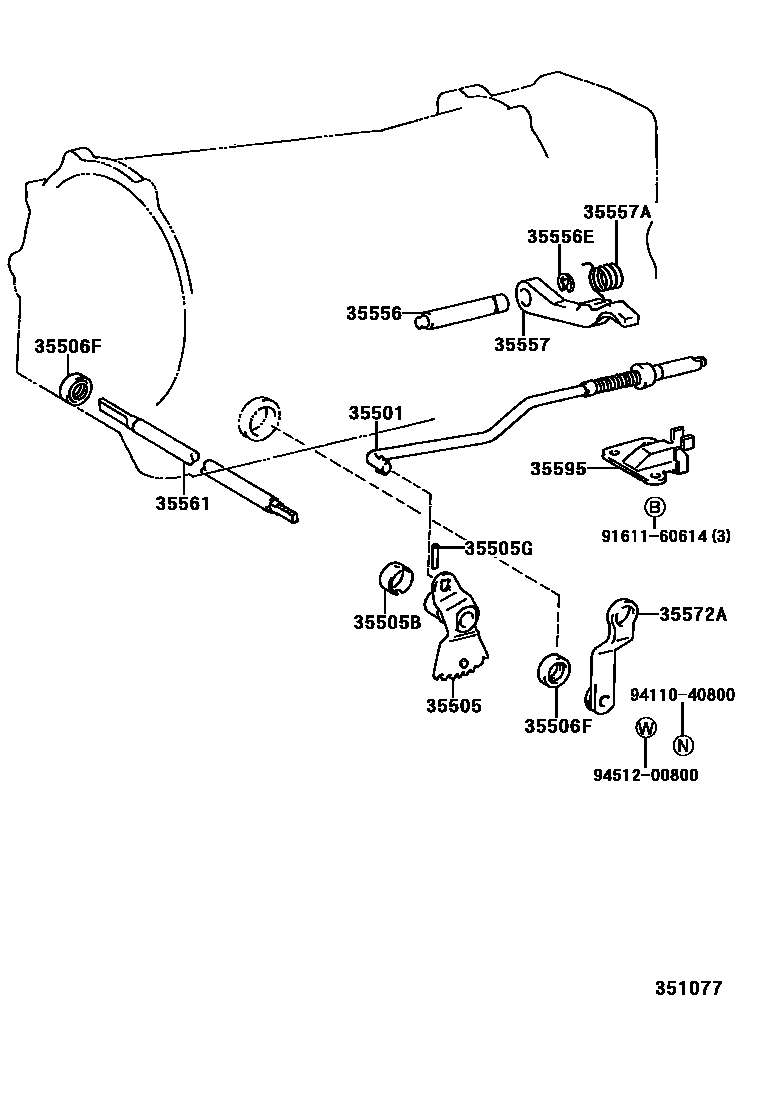 35557A
35556E
35556
35557
35506F
35501
35595
35561
B
91611-60614 (3)
35505G
35505B
35572A
35505
35506F
94110-40800
W
N
94512-00800
351077