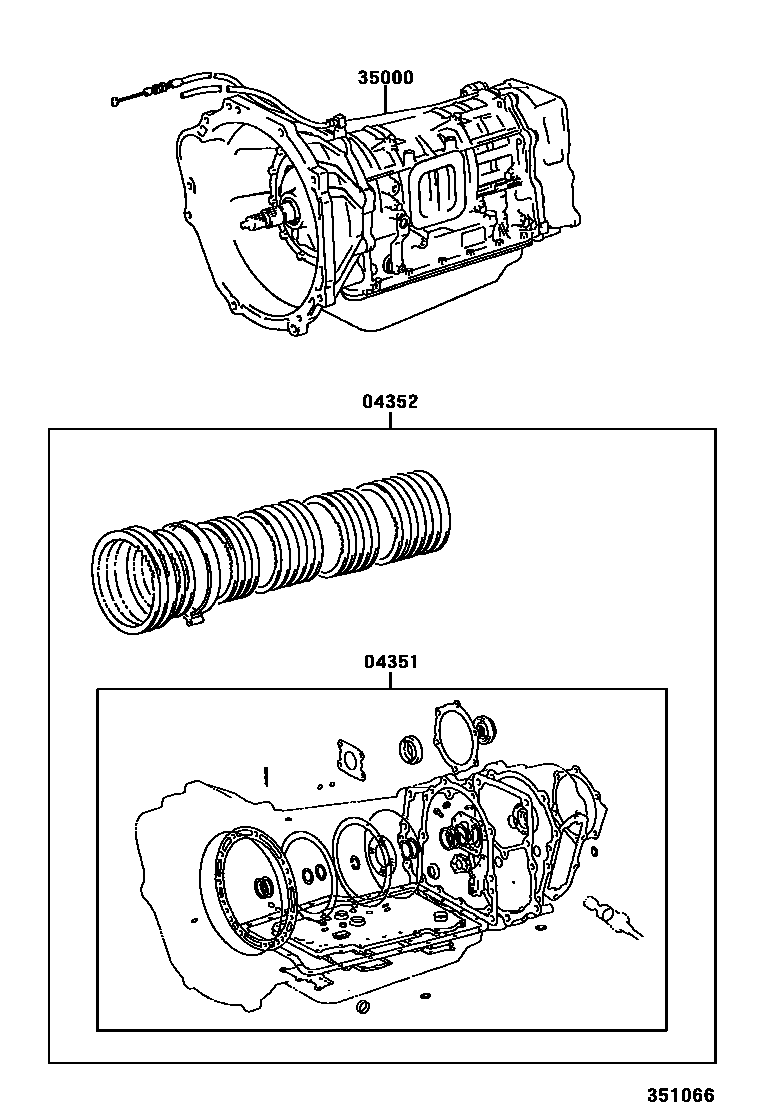 35000

04352

04351

351066