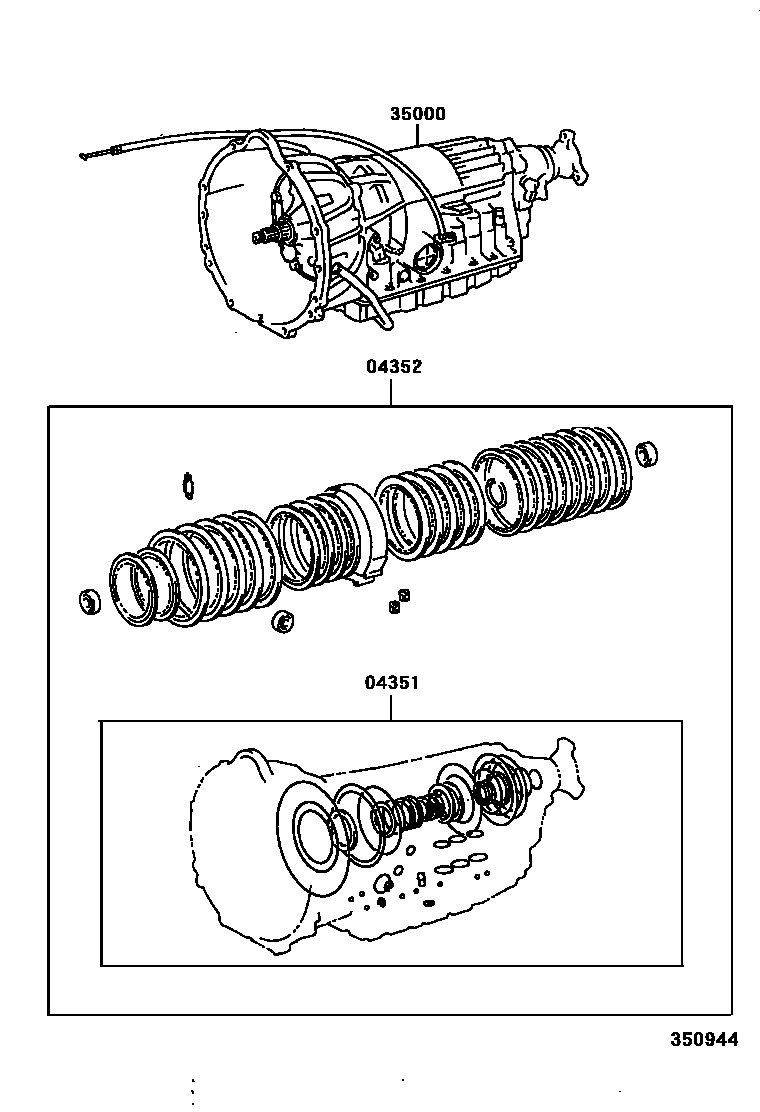 35000

04352

04351

350944