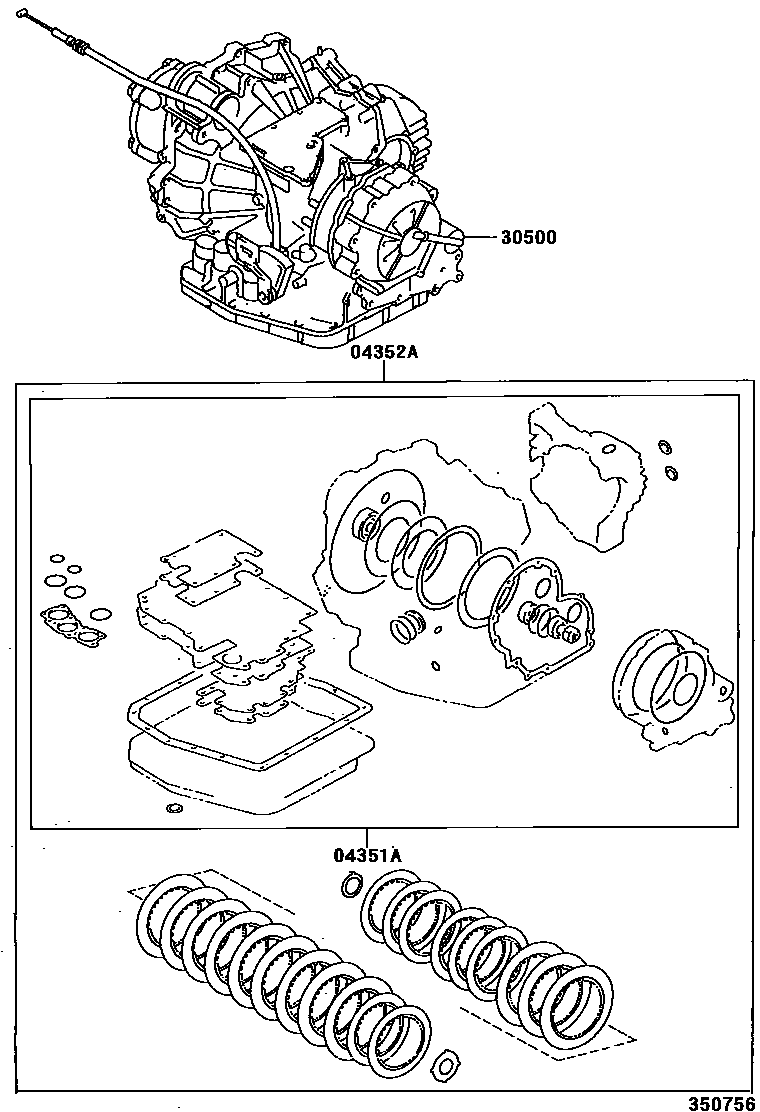 30500

04352A

04351A

350756