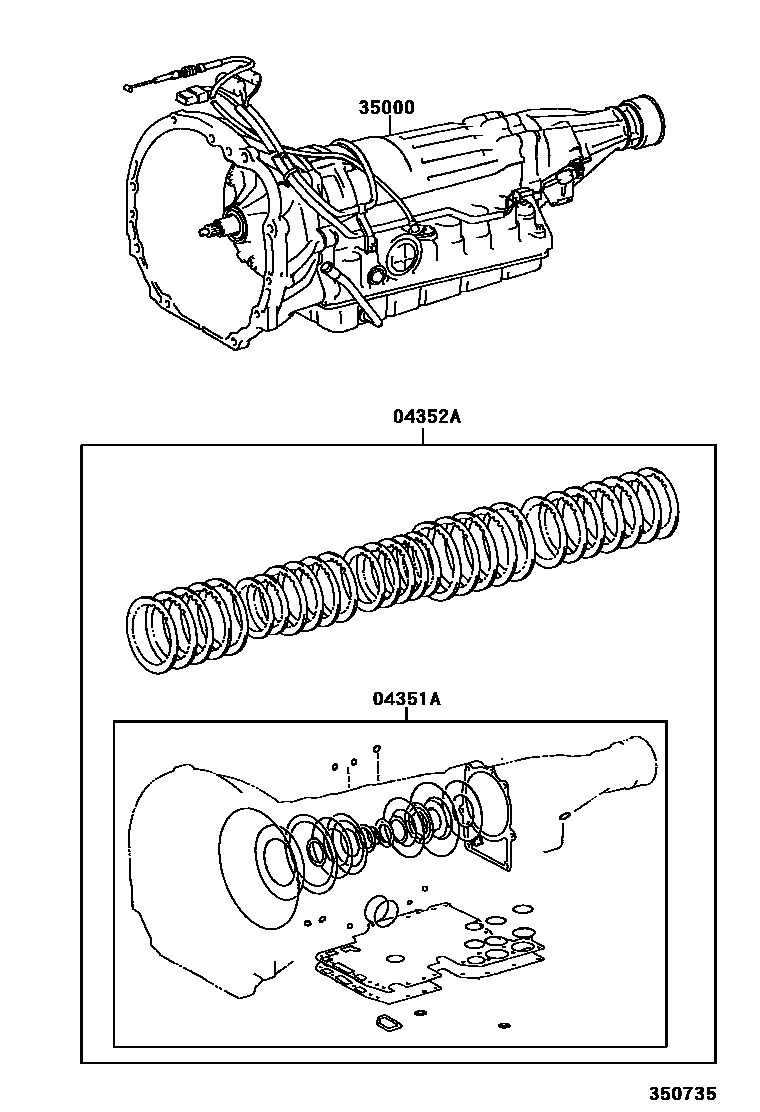 35000

04352A

04351A

350735