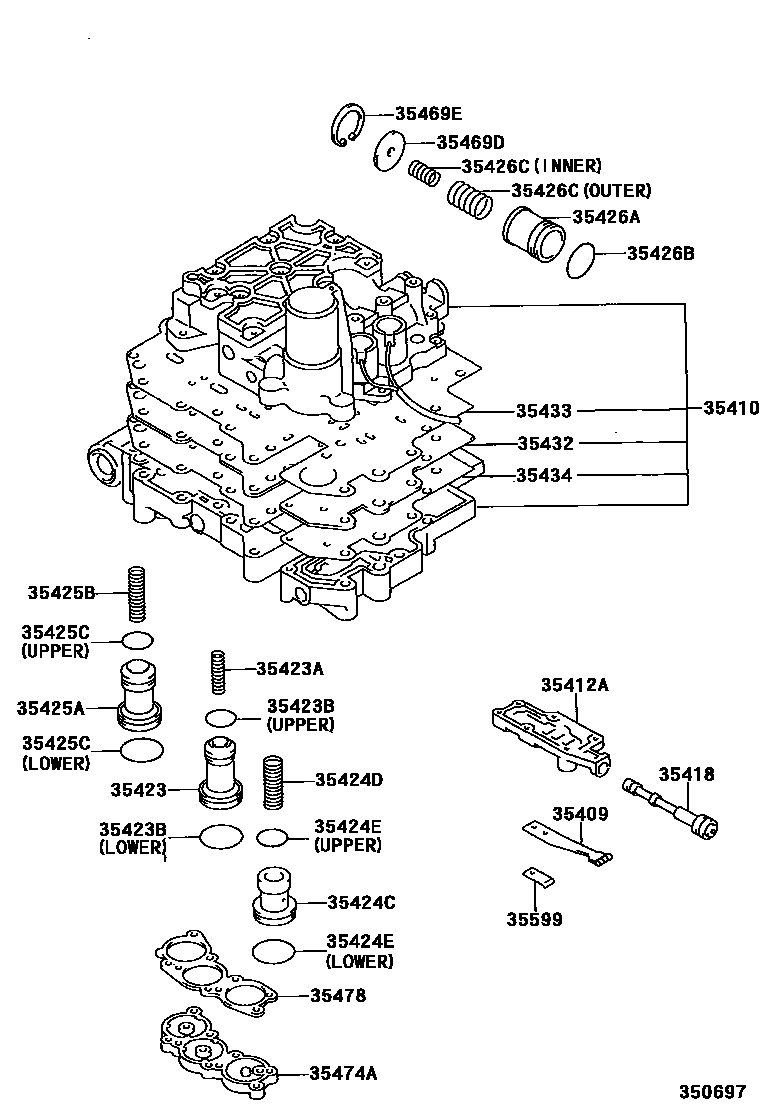 35469E
35469D
35426C (INNER)
35426C (OUTER)
35426A
35426B
35433
35410
35432
35434
35425B
35425C (UPPER)
35423A
35425A
35423B (UPPER)
35425C (LOWER)
35423
35424D
35423B (LOWER)
35424E (UPPER)
35424C
35424E (LOWER)
35478
35474A
35412A
35418
35409
35599
350697