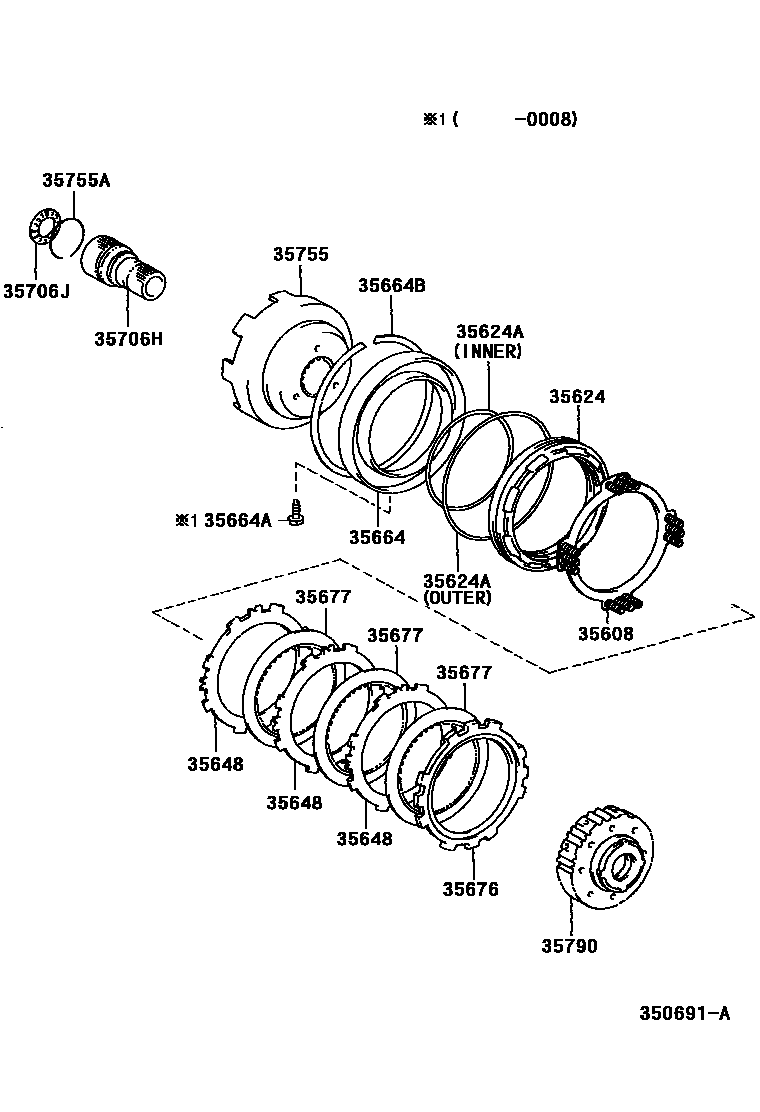 ※1 (      -0008)

35755A

35706J

35706H

35755

35664B

35624A
(INNER)

35624

※1 35664A

35664

35624A
(OUTER)

35608

35677

35677

35677

35648

35648

35648

35676

35790

350691-A