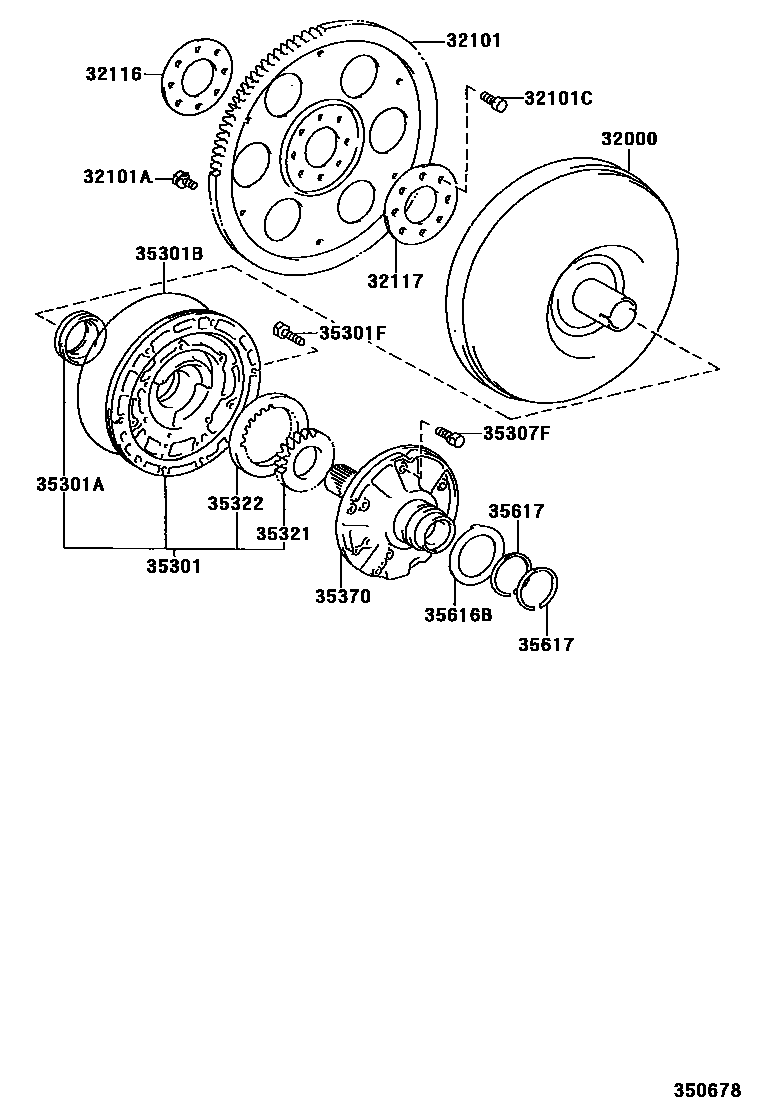 32101
32116
32101C
32000
32101A
32117
35301B
35301F
35307F
35301A
35322
35321
35617
35301
35370
35616B
35617
350678