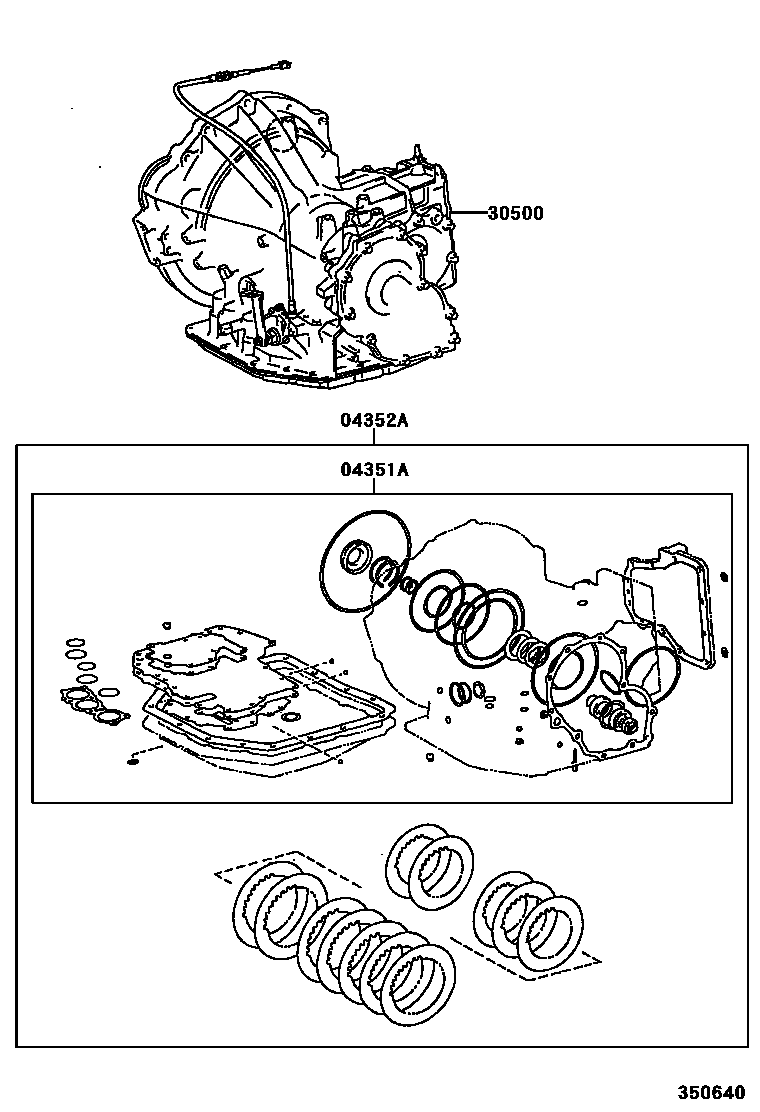 30500

04352A

04351A

350640