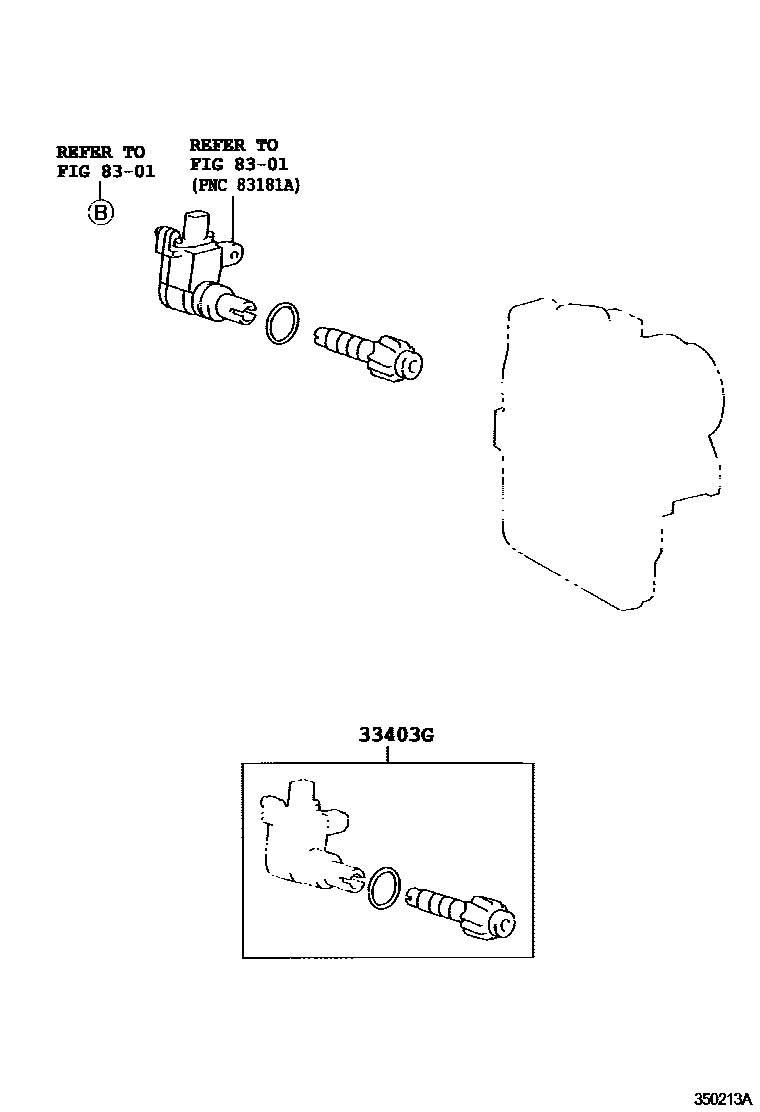 REFER TO
FIG 83-01
B

REFER TO
FIG 83-01
(PNC 83181A)

33403G

350213A