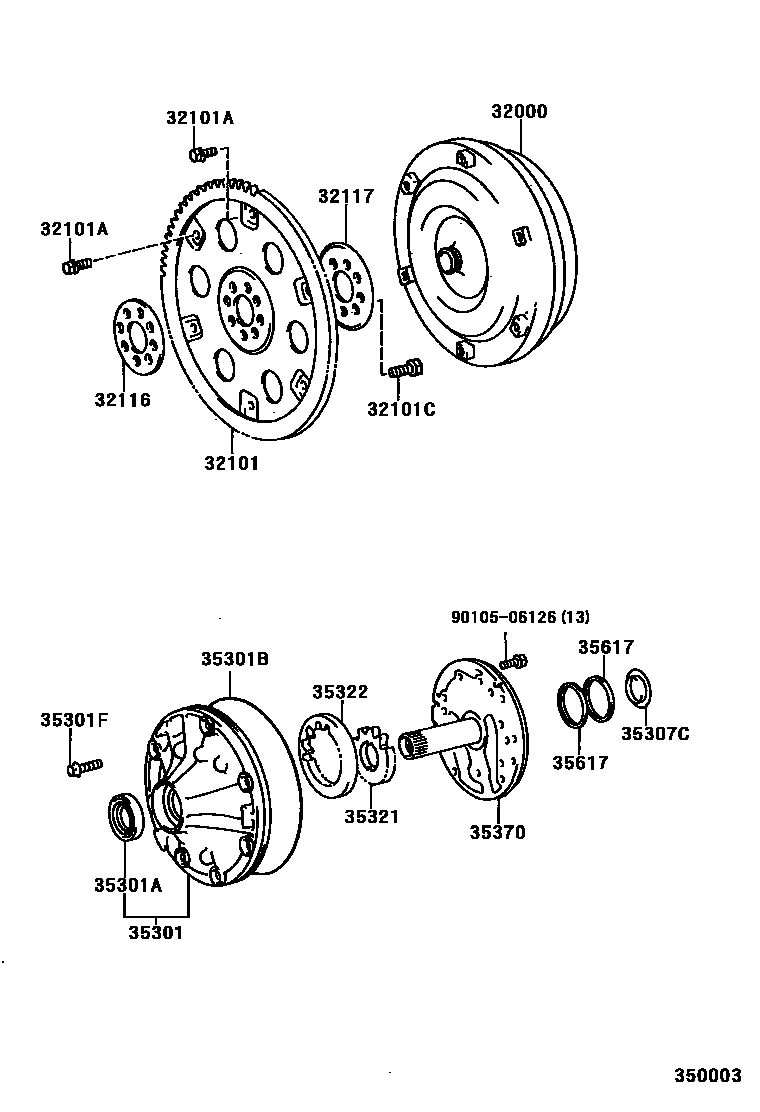 32101A
32000
32117
32101A
32116
32101C
32101
90105-06126 (13)
35617
35301B
35322
35301F
35307C
35617
35321
35370
35301A
35301
350003