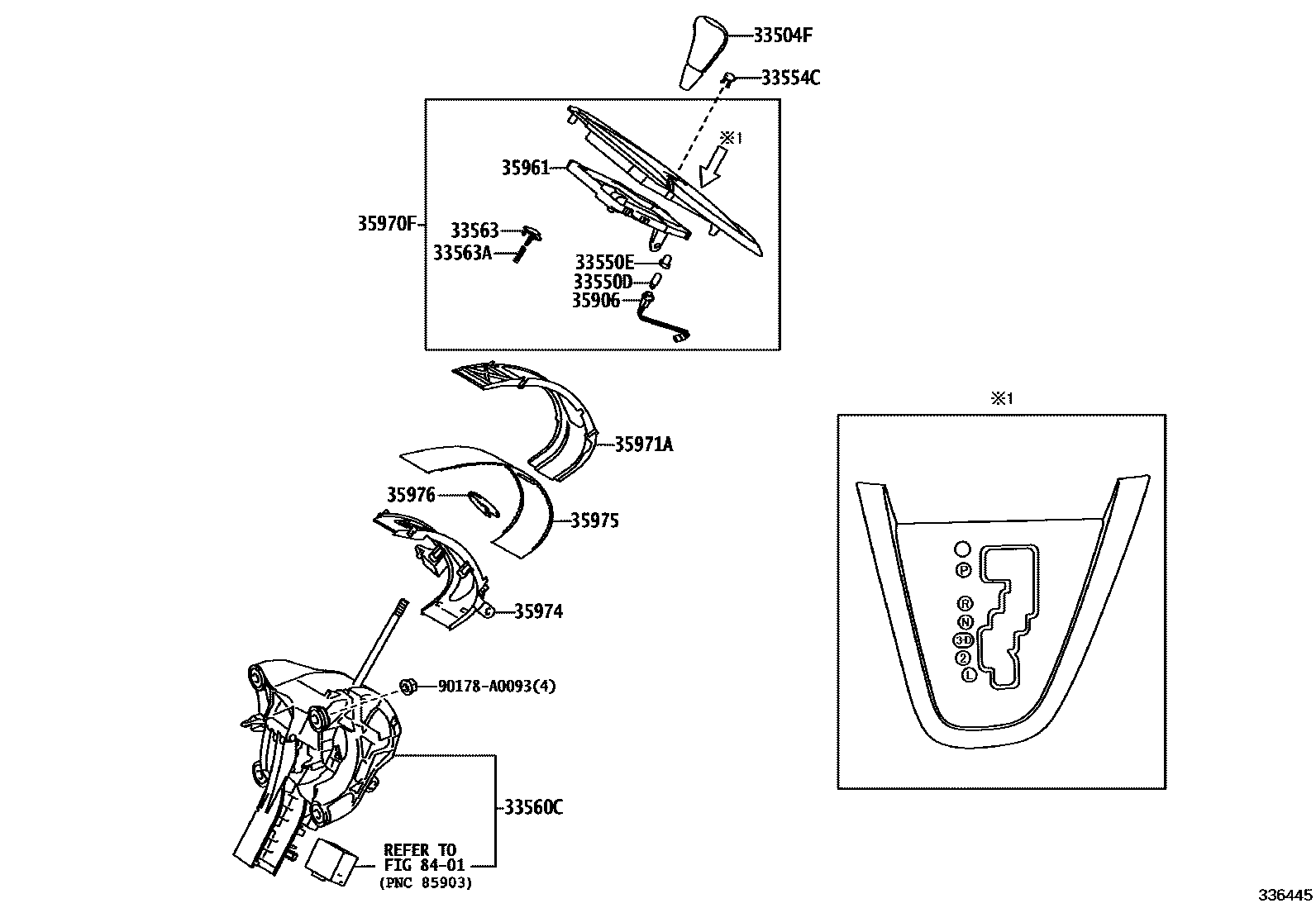 33504F
33554C
※1
35961
35970F
33563
33563A
33550E
33550D
35906
35971A
35976
35975
35974
90178-A0093(4)
33560C
REFER TO
FIG 84-01
(PNC 85903)
※1
P
R
N
3·D
2
L
336445