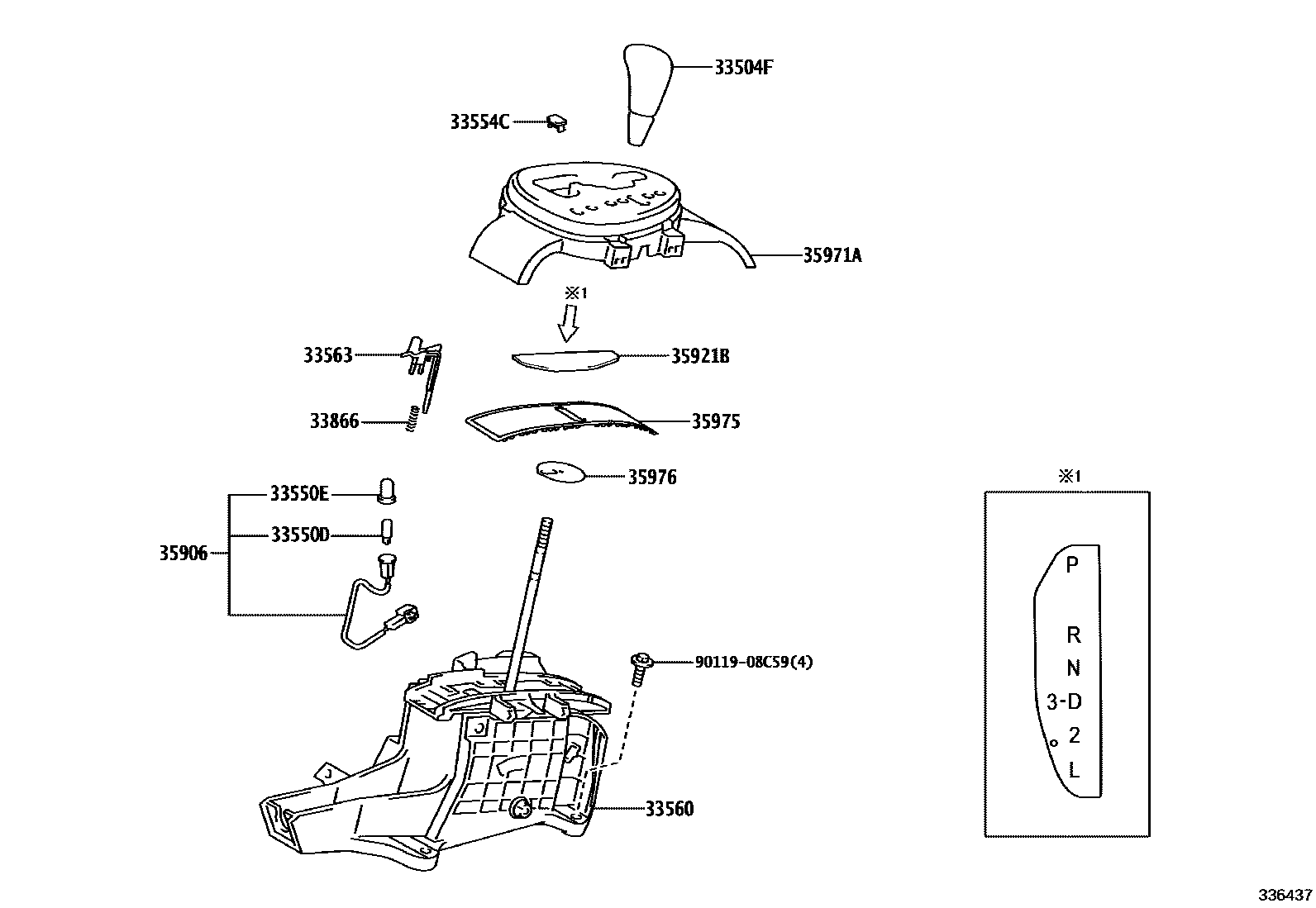 33504F

33554C

35971A

※1

33563

35921B

33866

35975

35976

33550E

33550D

35906

90119-08C59(4)

33560

※1

P

R

N

3-D

2

L

336437