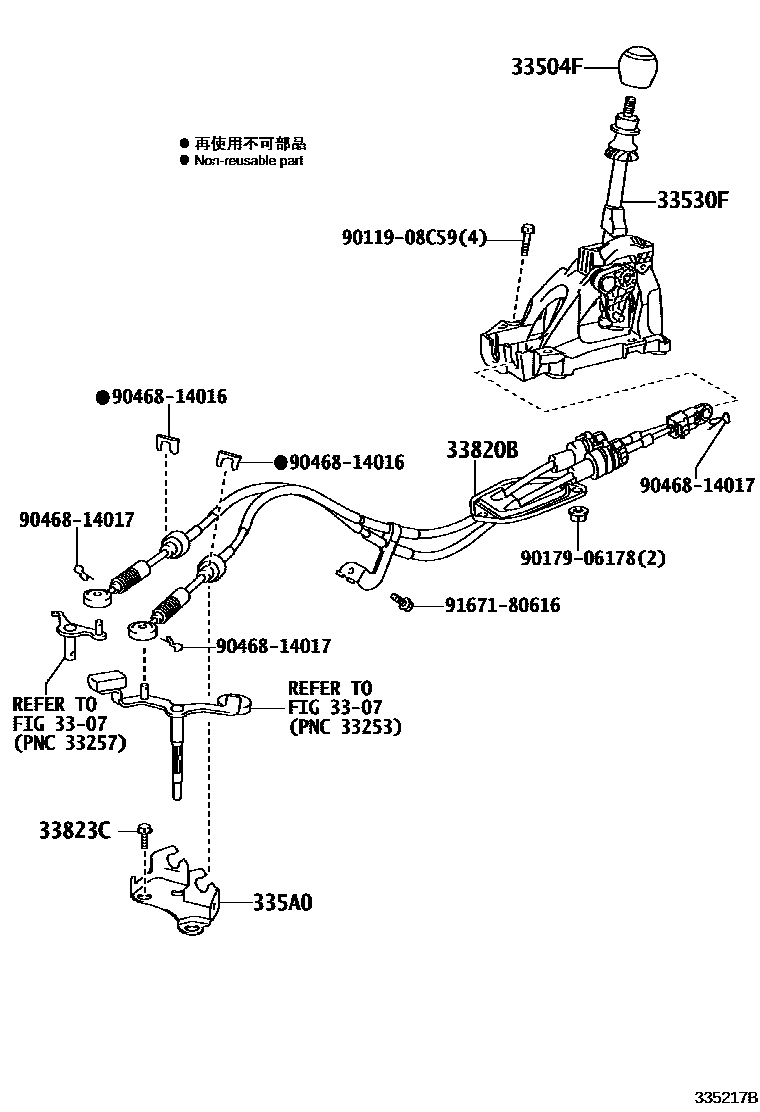 33504F

● 再使用不可部品
● Non-reusable part

33530F

90119-08C59(4)

●90468-14016

●90468-14016

33820B

90468-14017

90468-14017

90179-06178(2)

91671-80616

90468-14017

REFER TO
FIG 33-07
(PNC 33257)

REFER TO
FIG 33-07
(PNC 33253)

33823C

335A0

335217B