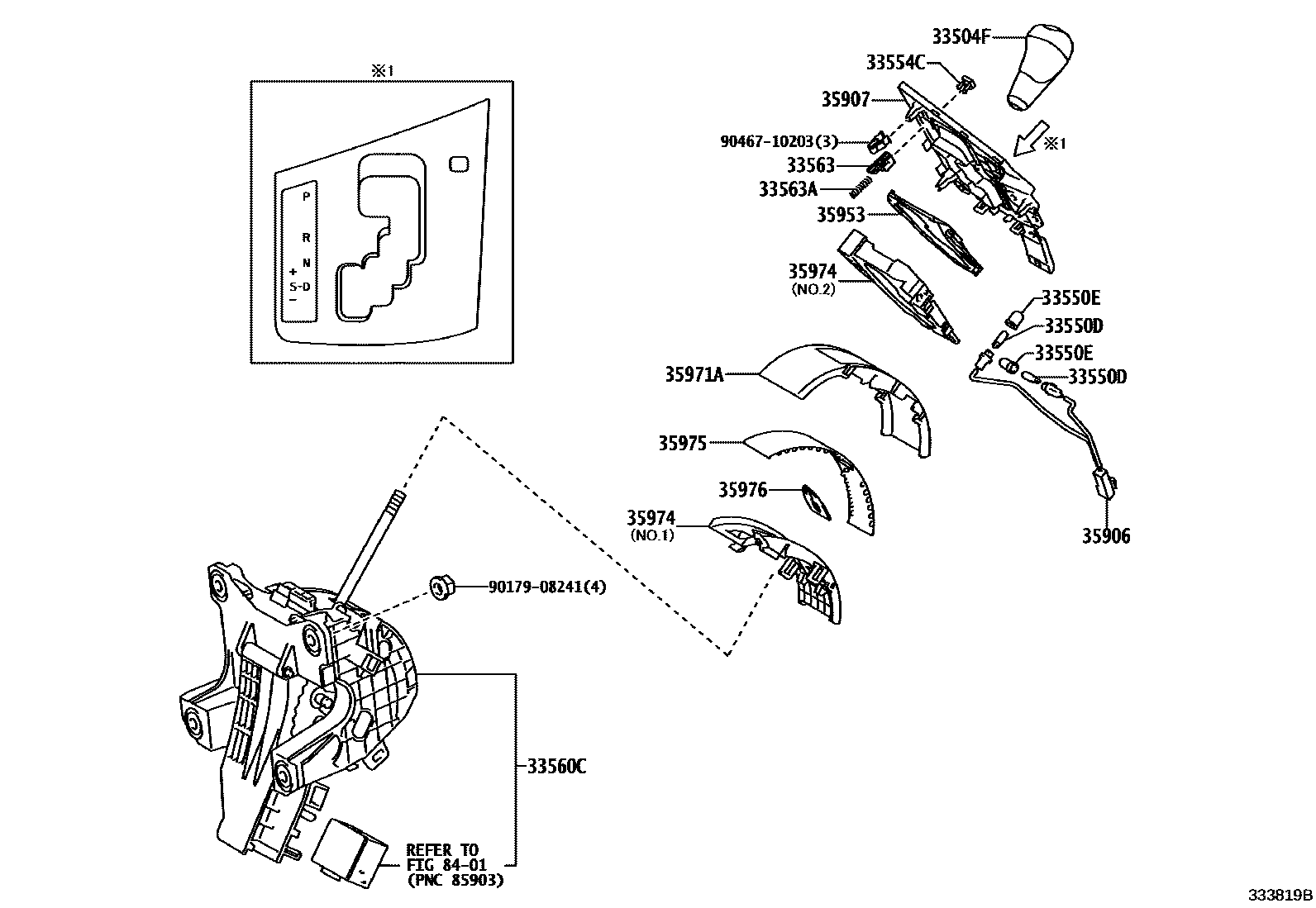 ※1

P
R
N
+
S-D
−

33504F
33554C
35907
90467-10203(3)
33563
33563A
※1
35953
35974
(NO.2)
33550E
33550D
33550E
33550D
35971A
35975
35976
35974
(NO.1)
35906
90179-08241(4)
33560C
REFER TO
FIG 84-01
(PNC 85903)
333819B