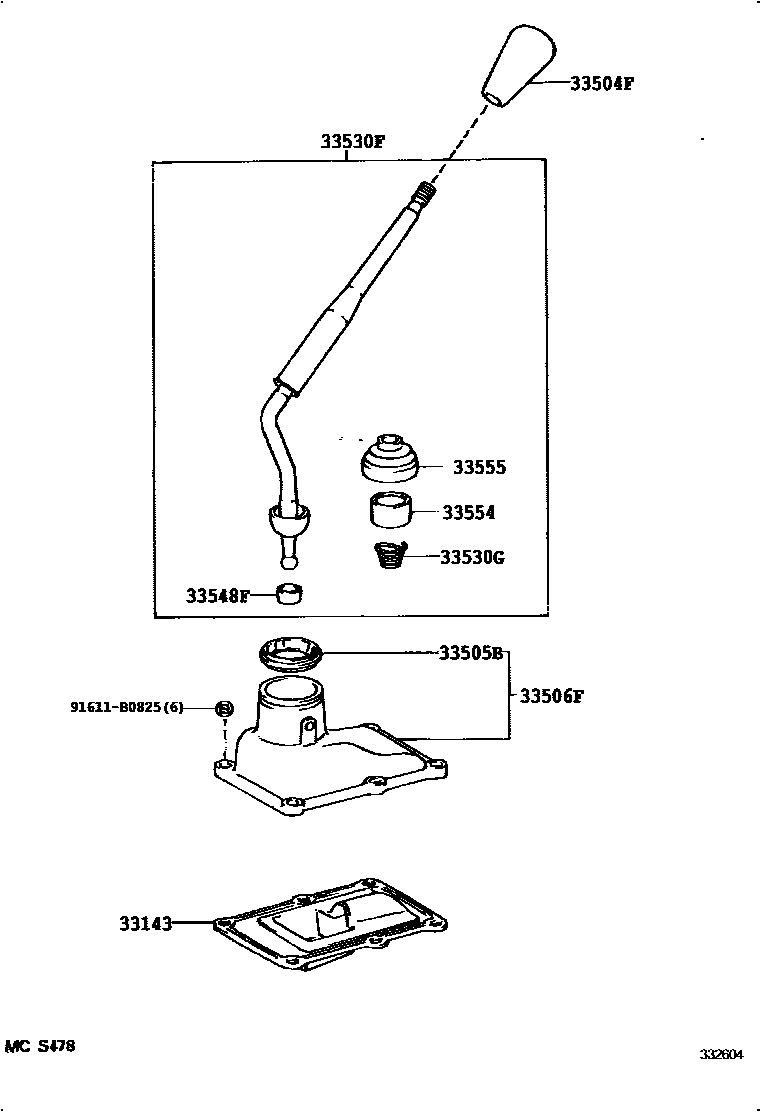 33504F

33530F

33555

33554

33530G

33548F

33505B

33506F

91611-B0825(6)

33143

MC S478

332604