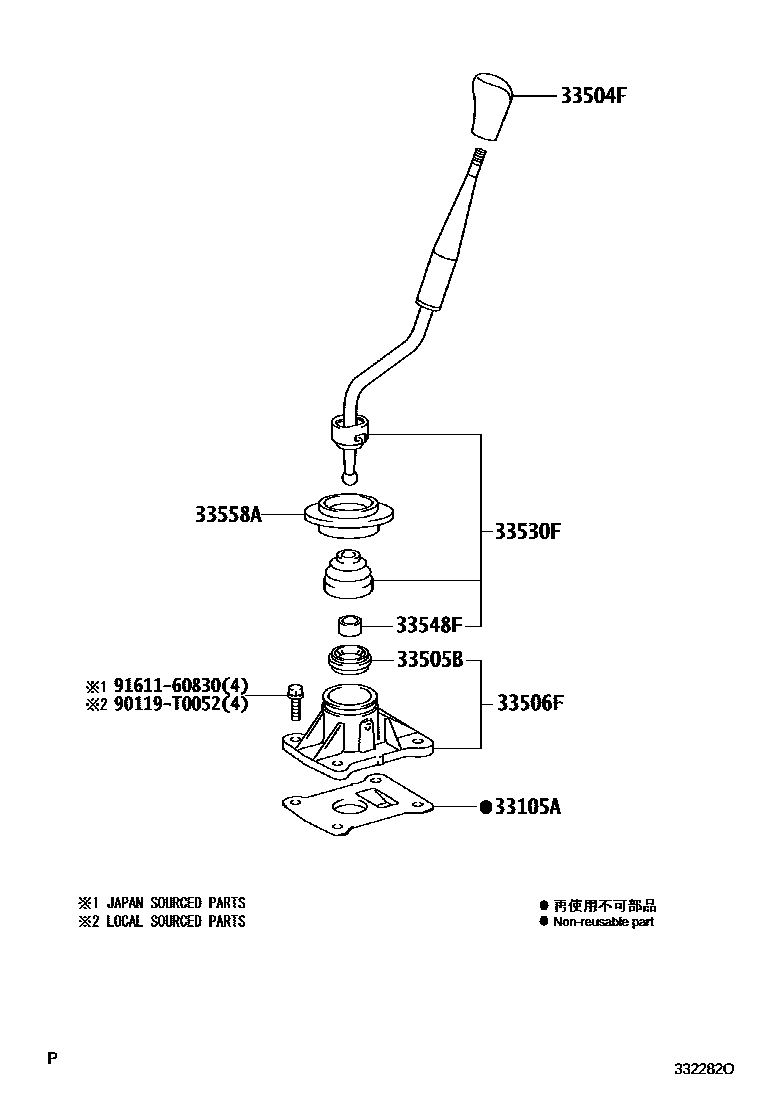 33504F

33558A

33530F

33548F

33505B

※1 91611-60830(4)
※2 90119-T0052(4)

33506F

●33105A

※1 JAPAN SOURCED PARTS
※2 LOCAL SOURCED PARTS

● 再使用不可部品
● Non-reusable part

P

332282O