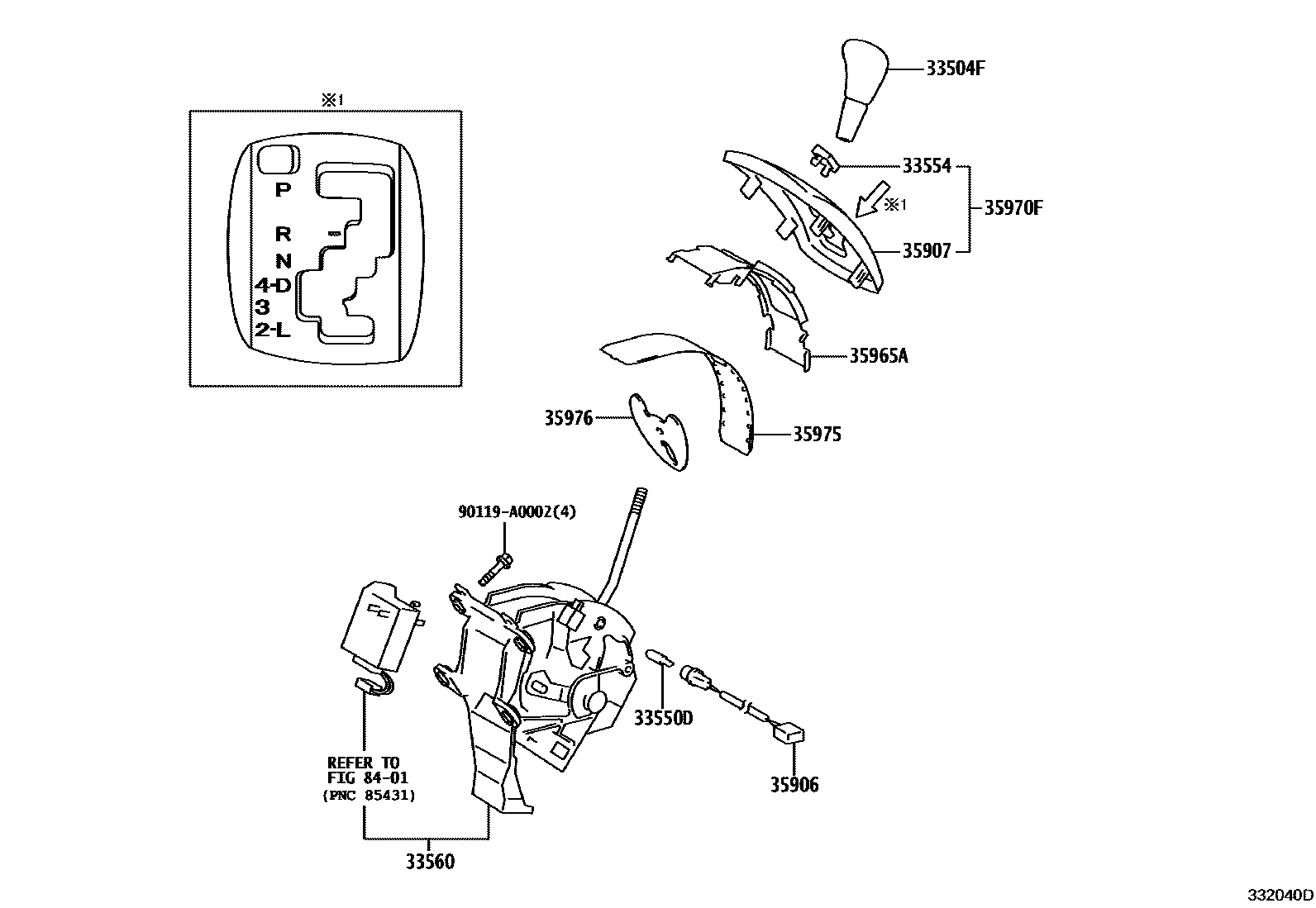 ※1

P
R
N
4-D
3
2-L

33504F
33554
※1
35970F
35907
35965A
35976
35975
90119-A0002(4)
33550D
35906
REFER TO
FIG 84-01
(PNC 85431)
33560
332040D