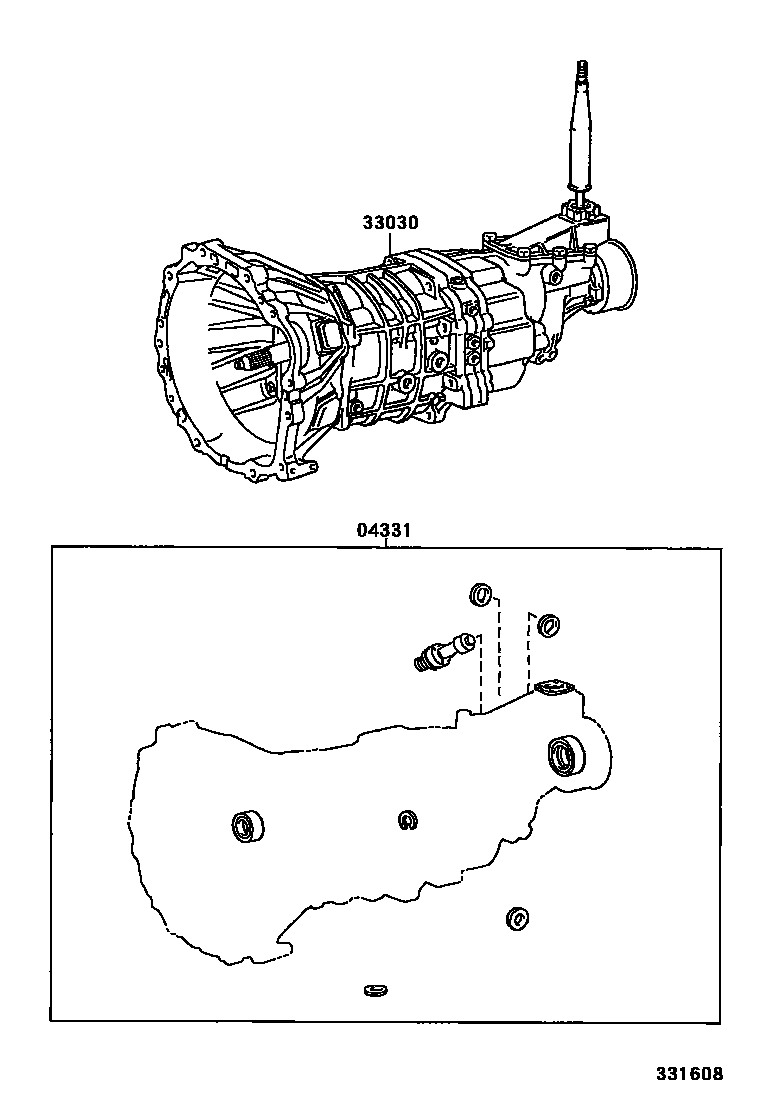 33030

04331

331608