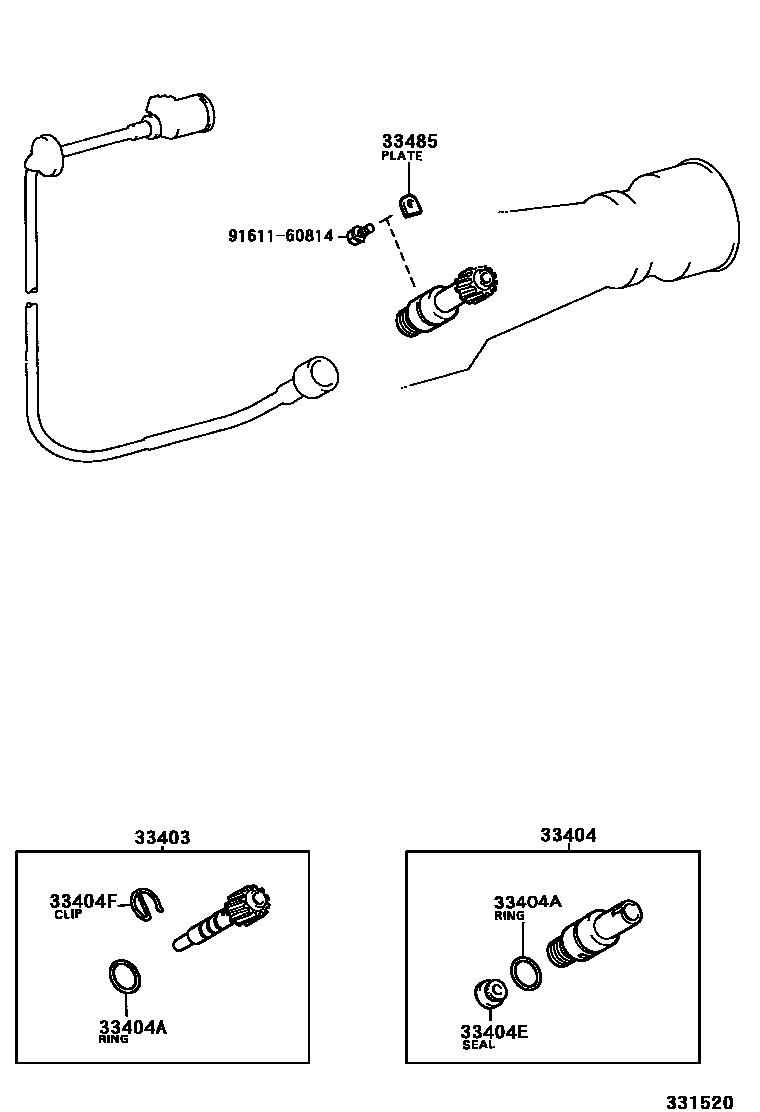 33485
PLATE

91611-60814

33403

33404F
CLIP

33404A
RING

33404

33404A
RING

33404E
SEAL

331520