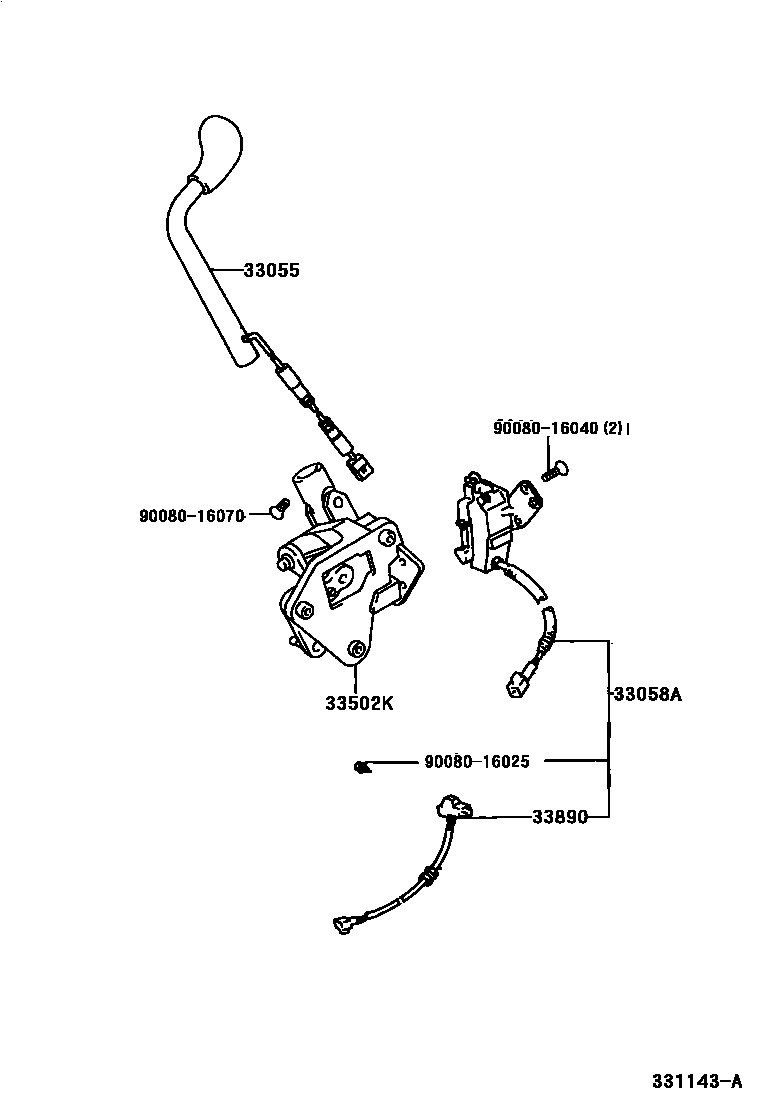 33055

90080-16040 (2)

90080-16070

33502K

33058A

90080-16025

33890

331143-A