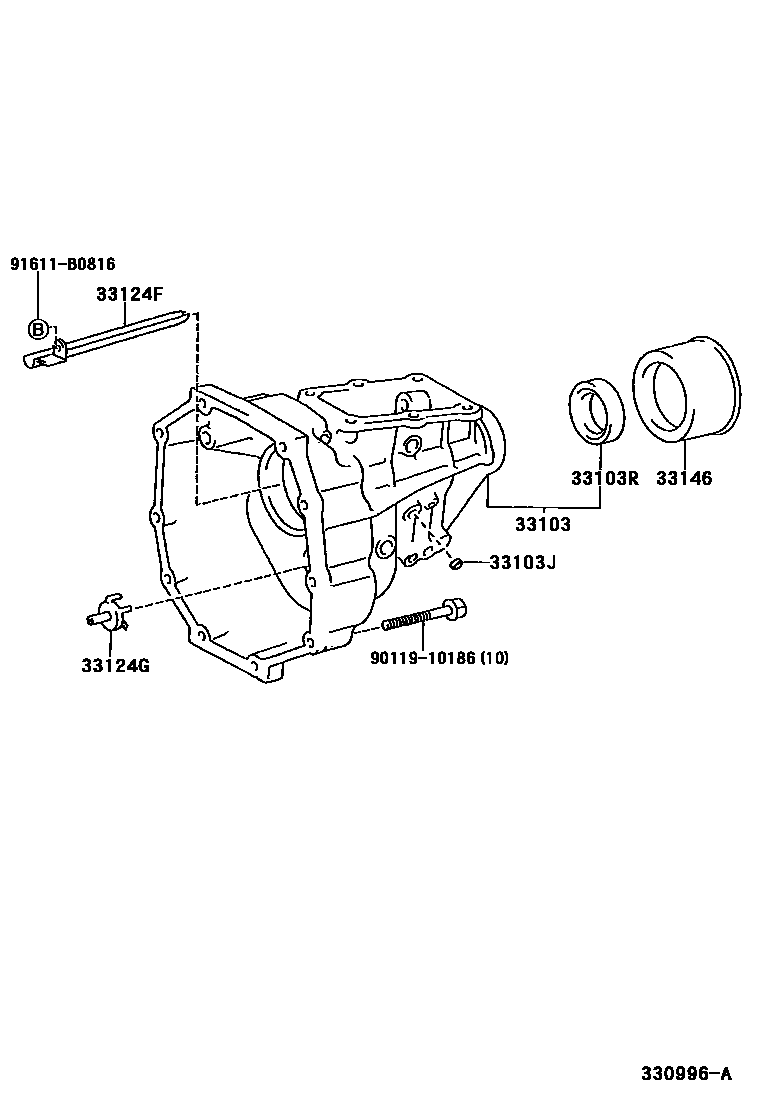 91611-B0816

33124F

B

33103R

33146

33103

33103J

33124G

90119-10186 (10)

330996-A