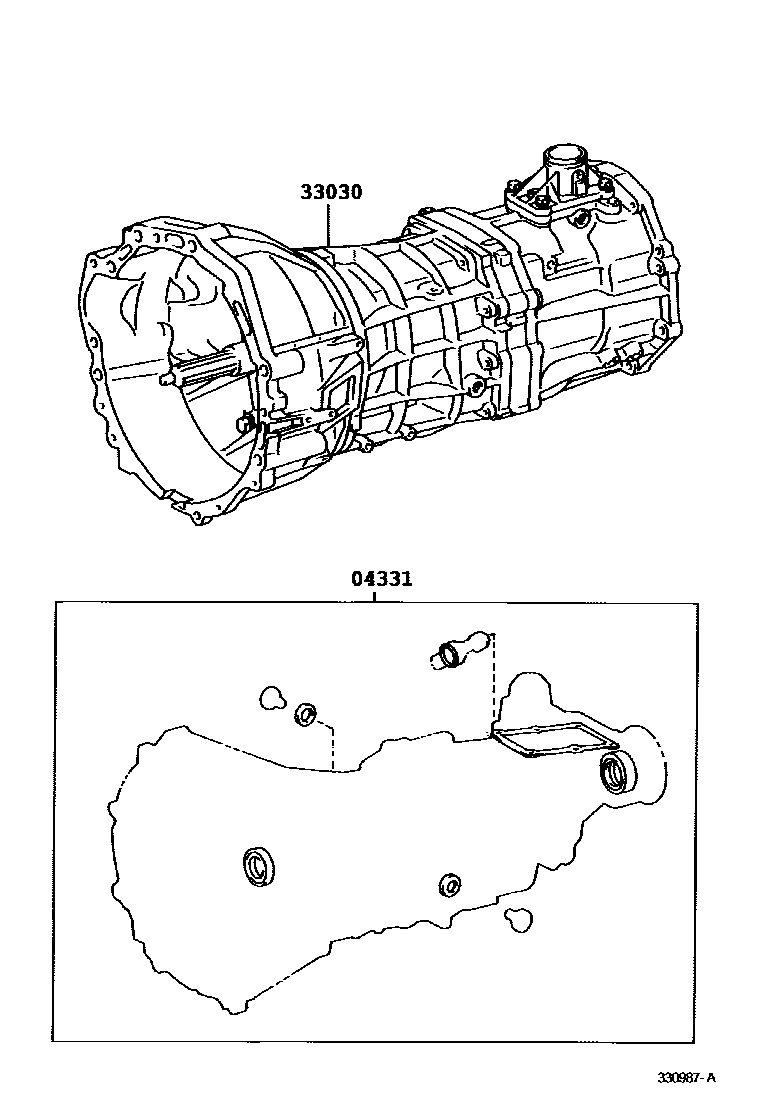 33030

04331

330987- A