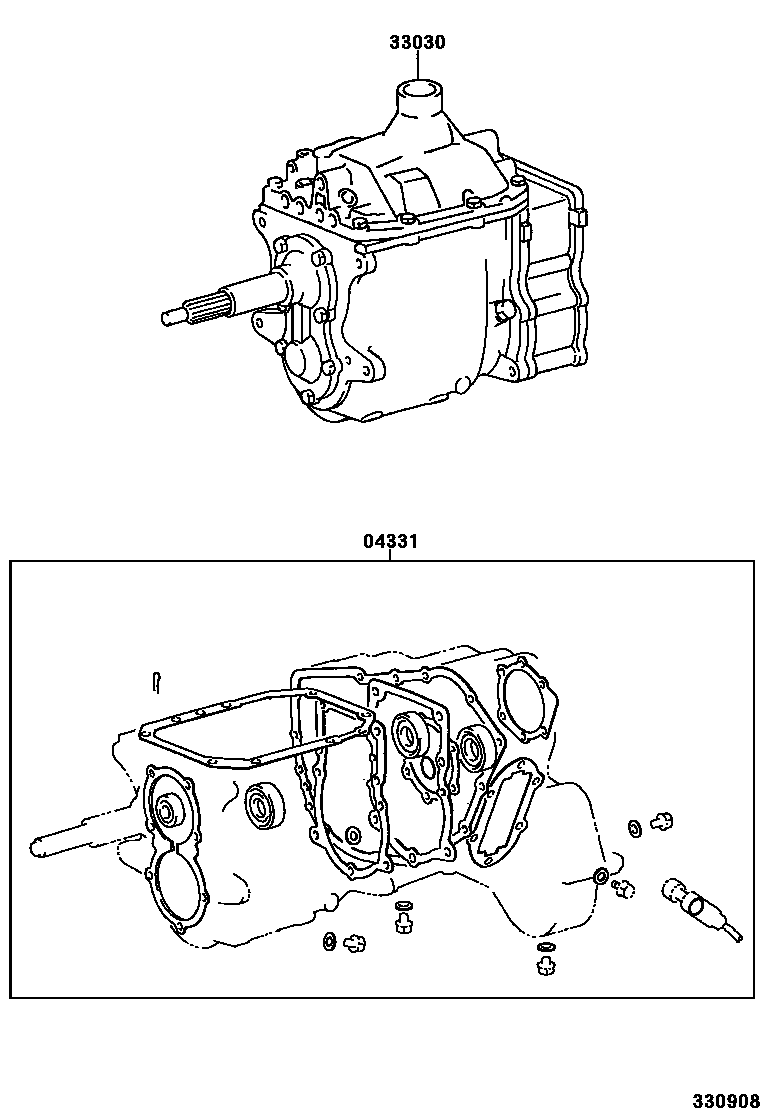 33030

04331

330908