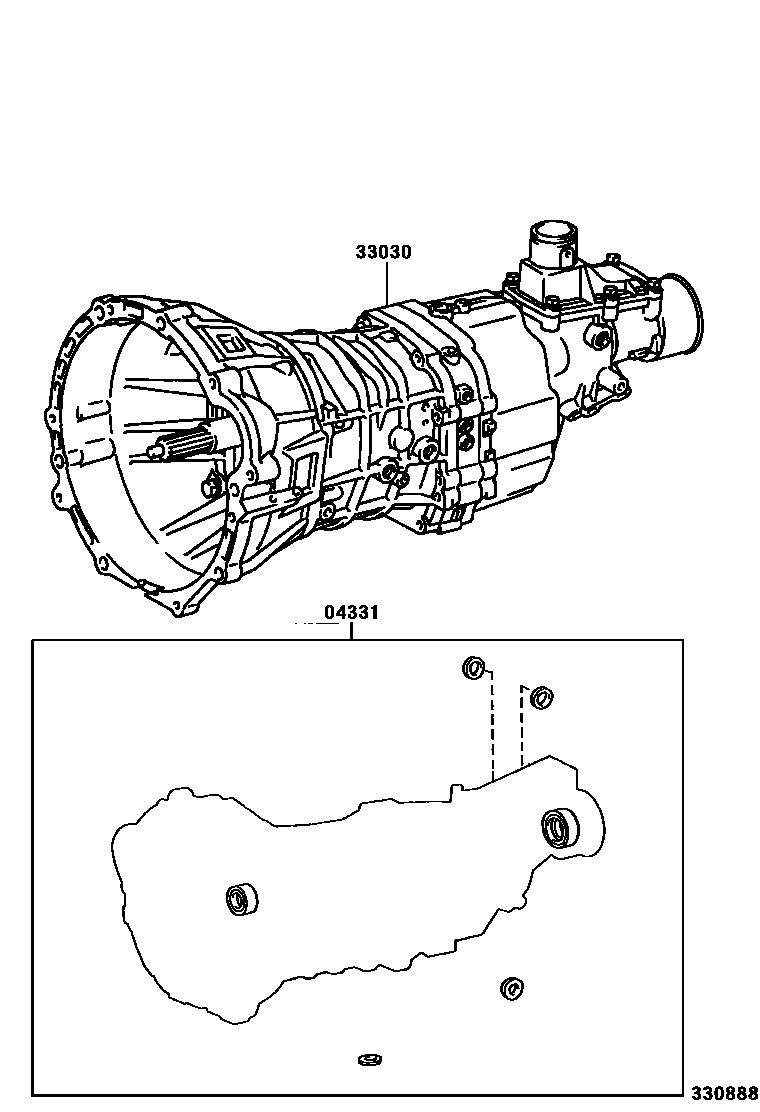 33030

04331

330888