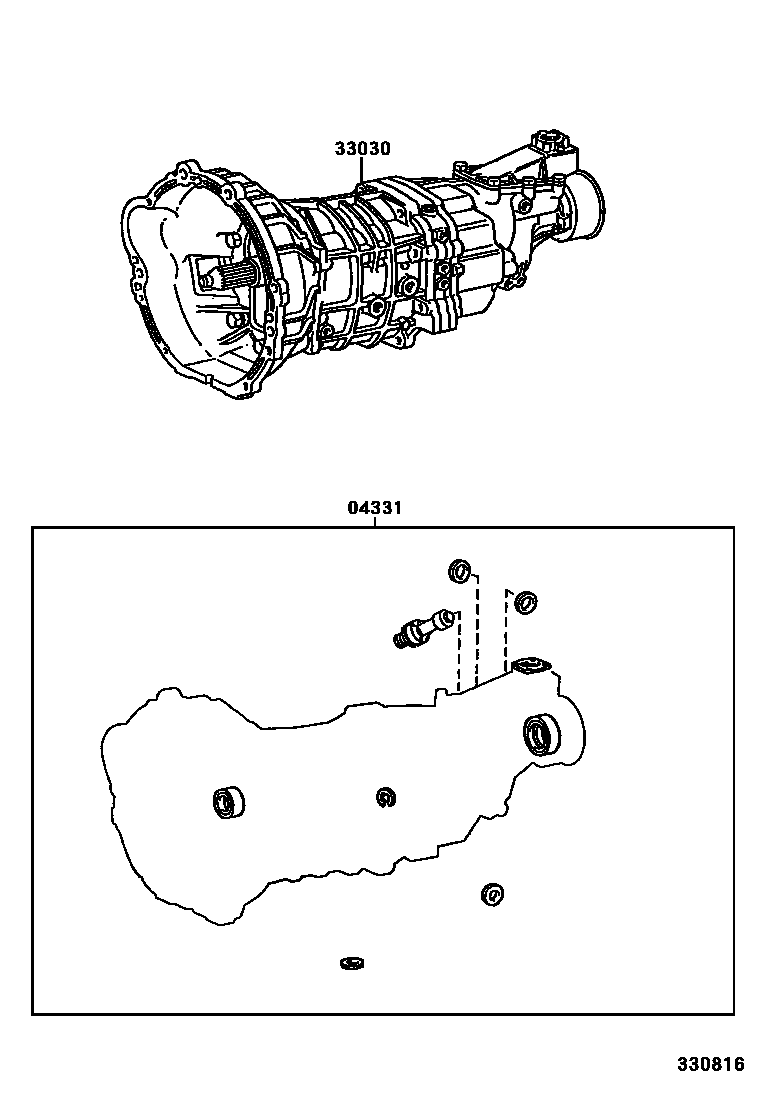 33030

04331

330816