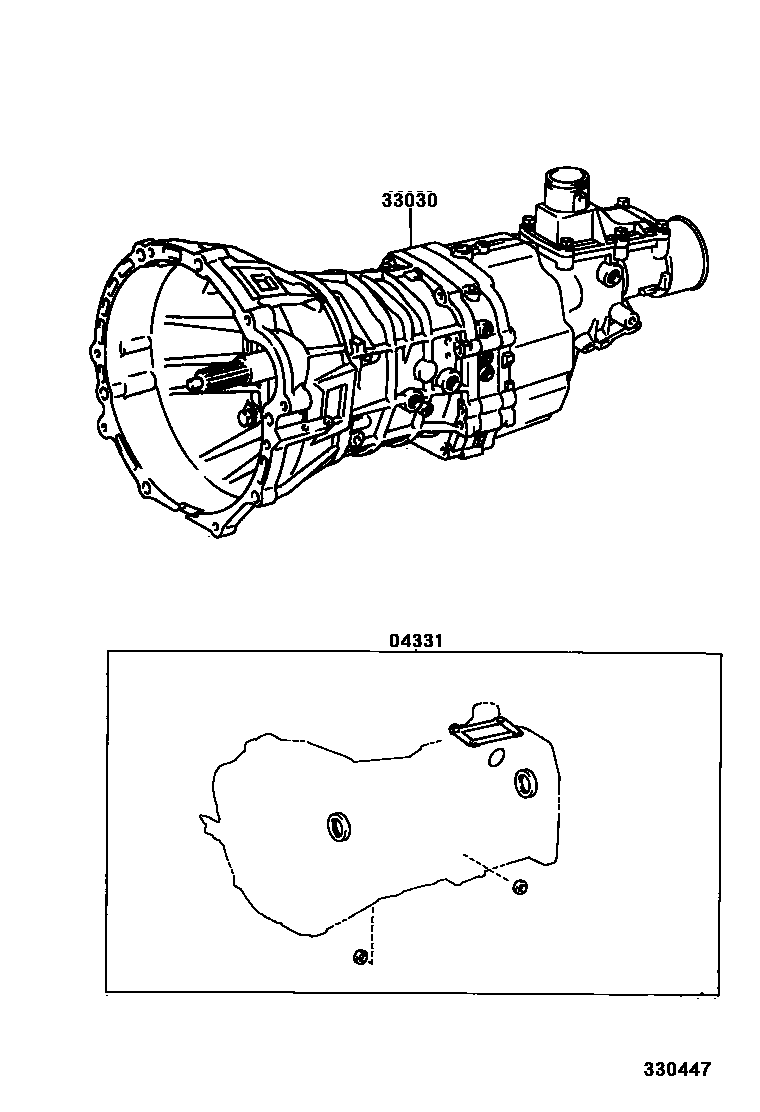 33030

04331

330447