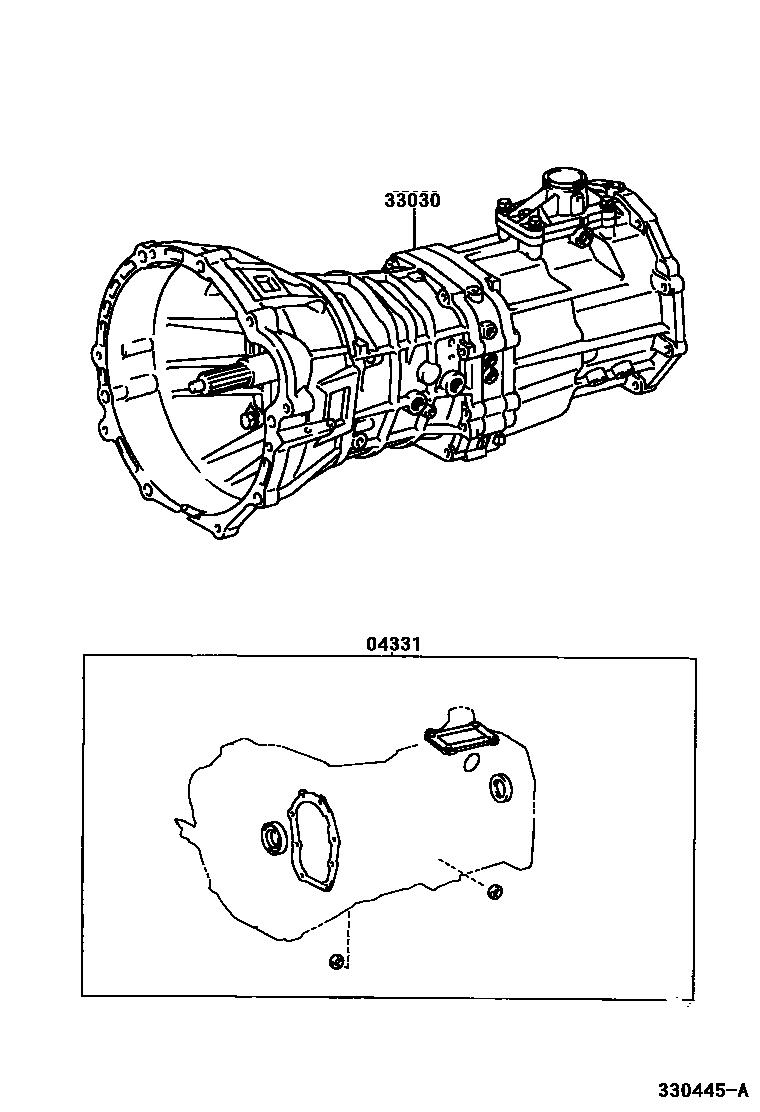 33030

04331

330445-A