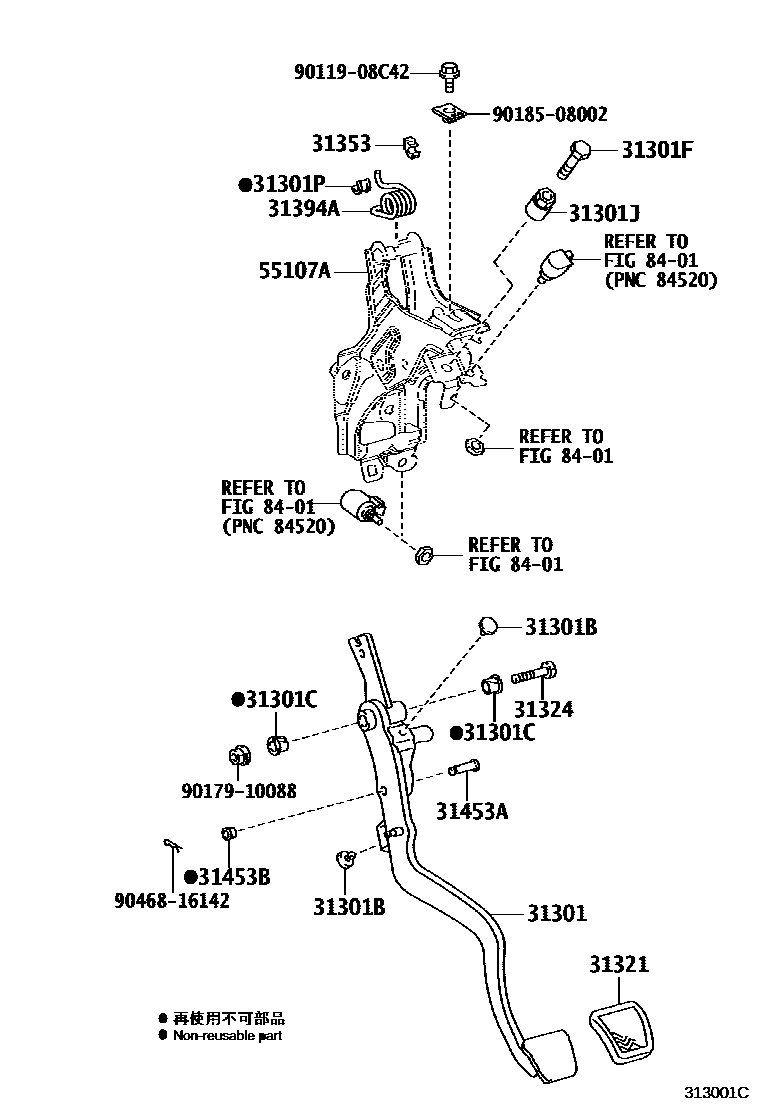 90119-08C42
90185-08002
31353
31301F
●31301P
31394A
31301J
55107A
REFER TO FIG 84-01 (PNC 84520)
REFER TO FIG 84-01
REFER TO FIG 84-01 (PNC 84520)
REFER TO FIG 84-01
31301B
●31301C
31324
●31301C
90179-10088
31453A
●31453B
90468-16142
31301B
31301
31321
● 再使用不可部品
● Non-reusable part
313001C