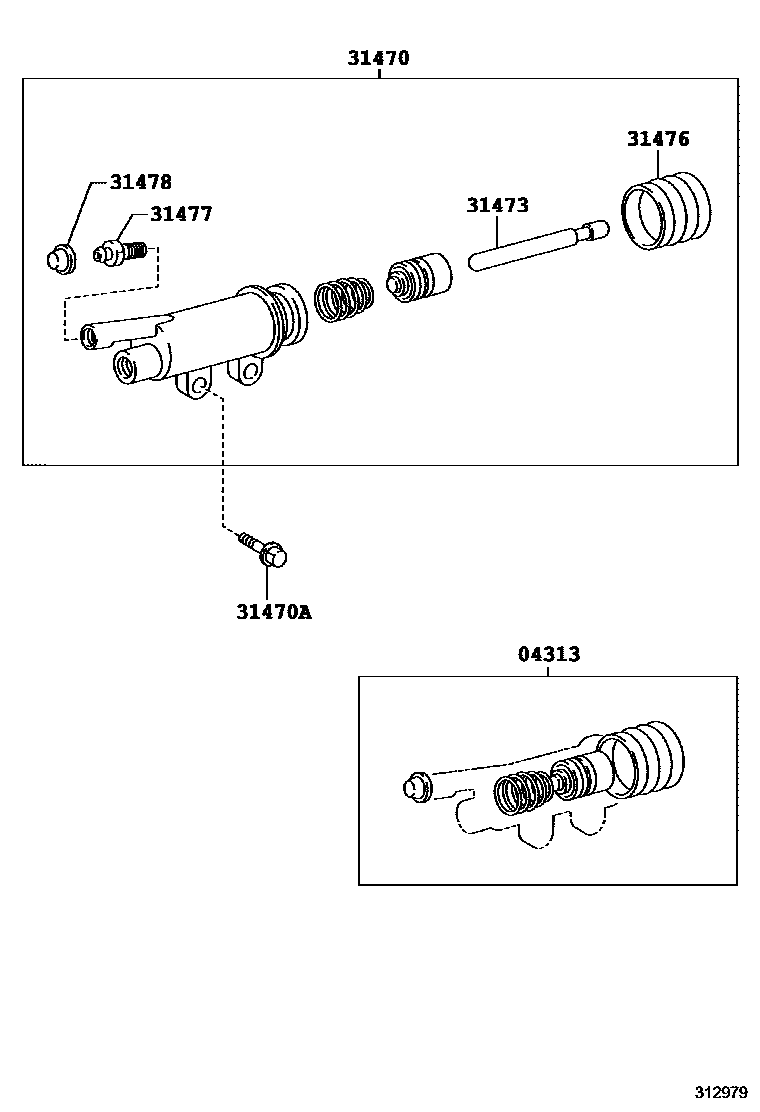 31470

31476

31478

31477

31473

31470A

04313

312979