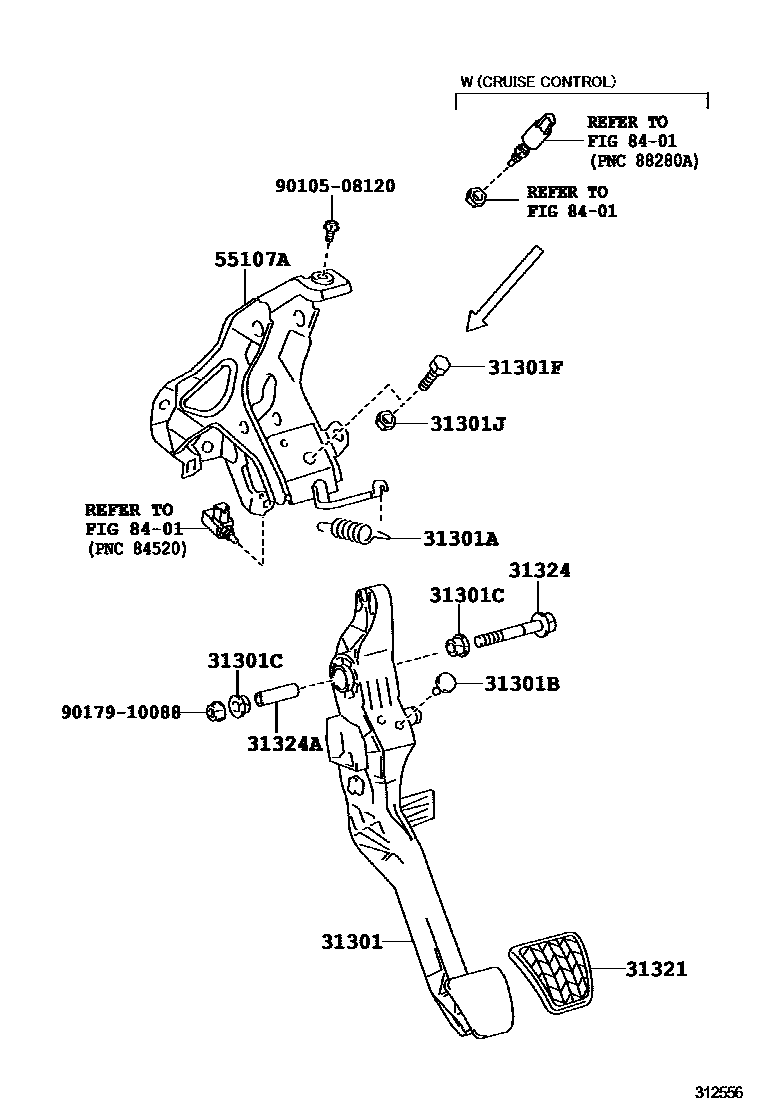 W (CRUISE CONTROL)

REFER TO
FIG 84-01
(PNC 88280A)

REFER TO
FIG 84-01

90105-08120

55107A

31301F

31301J

REFER TO
FIG 84-01
(PNC 84520)

31301A

31324

31301C

31301C

31301B

90179-10088

31324A

31301

31321

312556