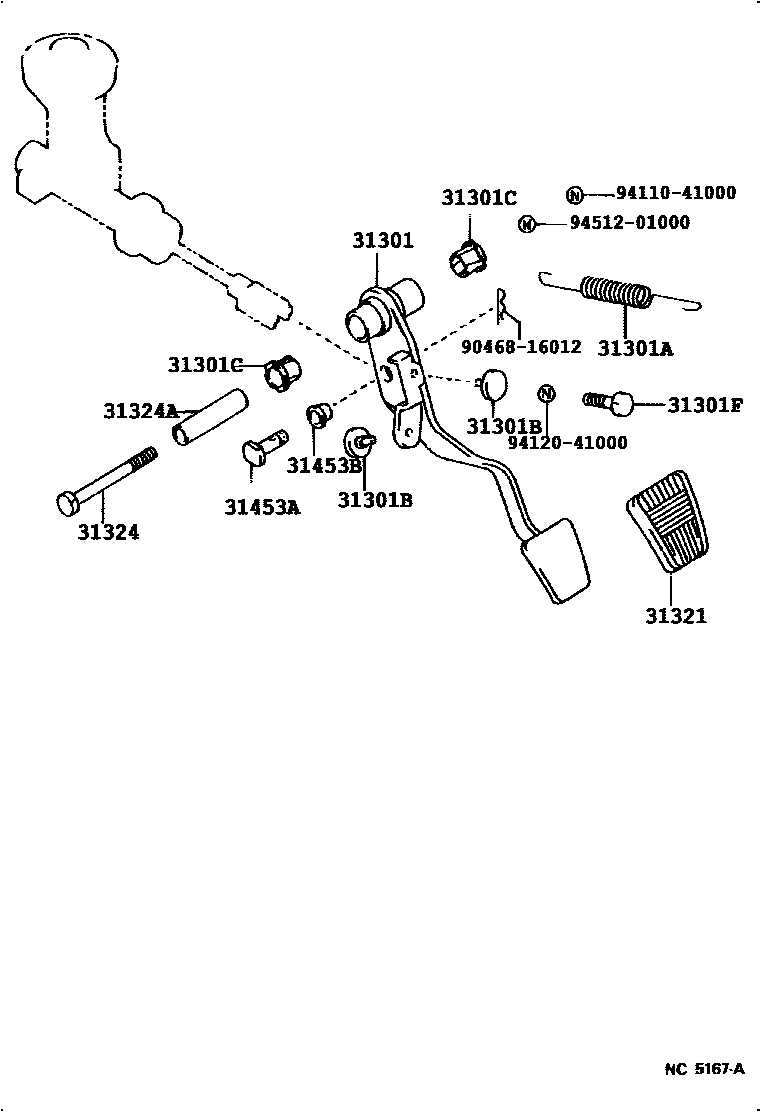 31301C
Ⓝ 94110-41000
Ⓦ 94512-01000
31301
90468-16012
31301A
31301C
31324A
31301B
Ⓝ
94120-41000
31301F
31453B
31453A
31301B
31324
31321
NC 5167-A