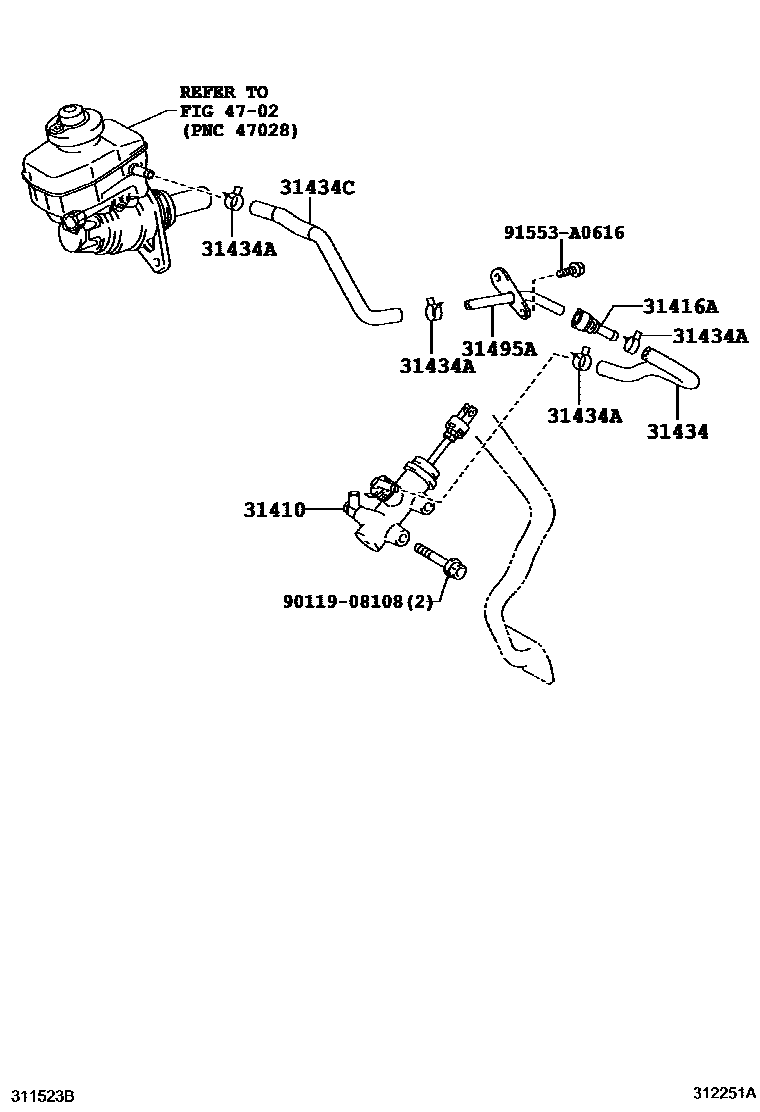 REFER TO
FIG 47-02
(PNC 47028)

31434C

31434A

91553-A0616

31416A

31434A

31434A

31495A

31434A

31434

31410

90119-08108(2)

311523B

312251A