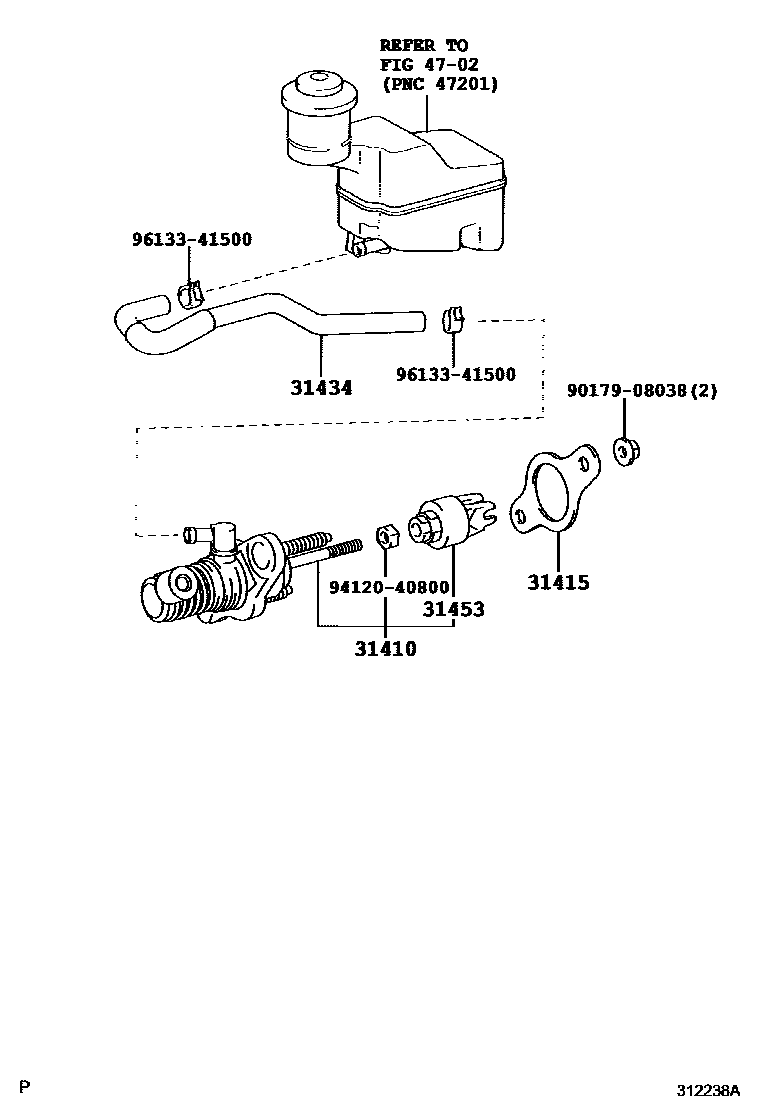 REFER TO
FIG 47-02
(PNC 47201)

96133-41500

31434

96133-41500

90179-08038(2)

94120-40800

31453

31415

31410

P

312238A