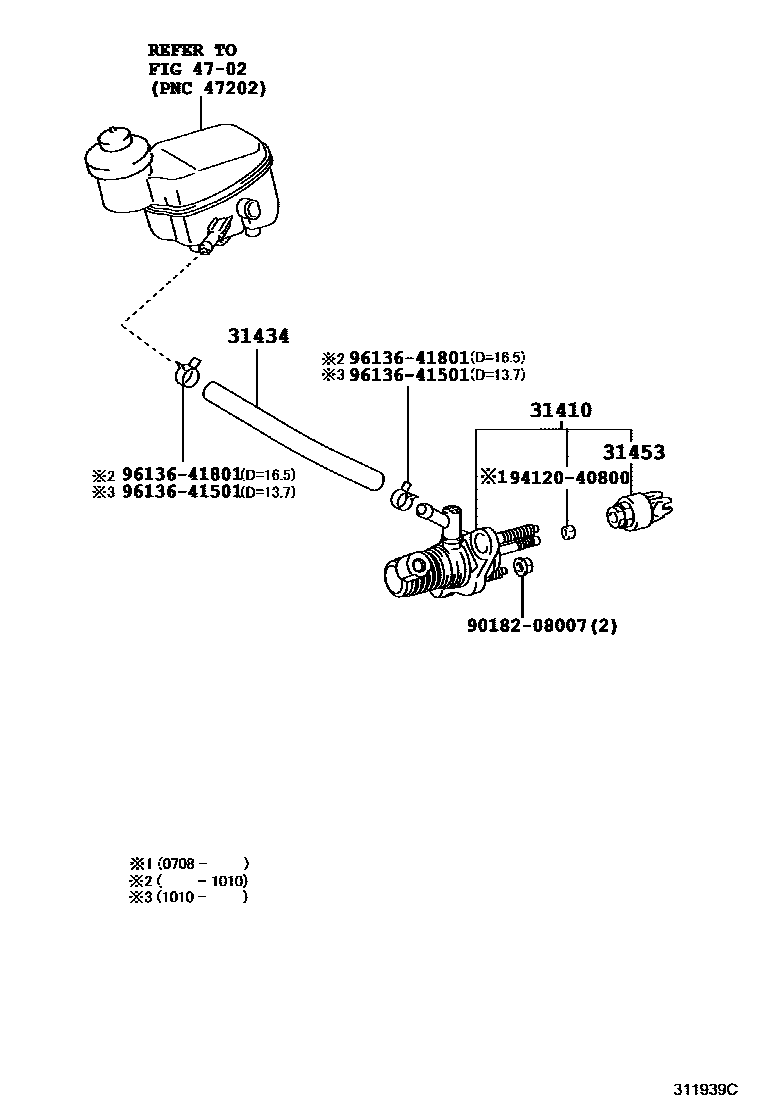 REFER TO
FIG 47-02
(PNC 47202)

31434

※2 96136-41801(D=16.5)
※3 96136-41501(D=13.7)

31410

31453

※1 94120-40800

※2 96136-41801(D=16.5)
※3 96136-41501(D=13.7)

90182-08007(2)

※1 (0708 - )
※2 ( - 1010)
※3 (1010 - )

311939C