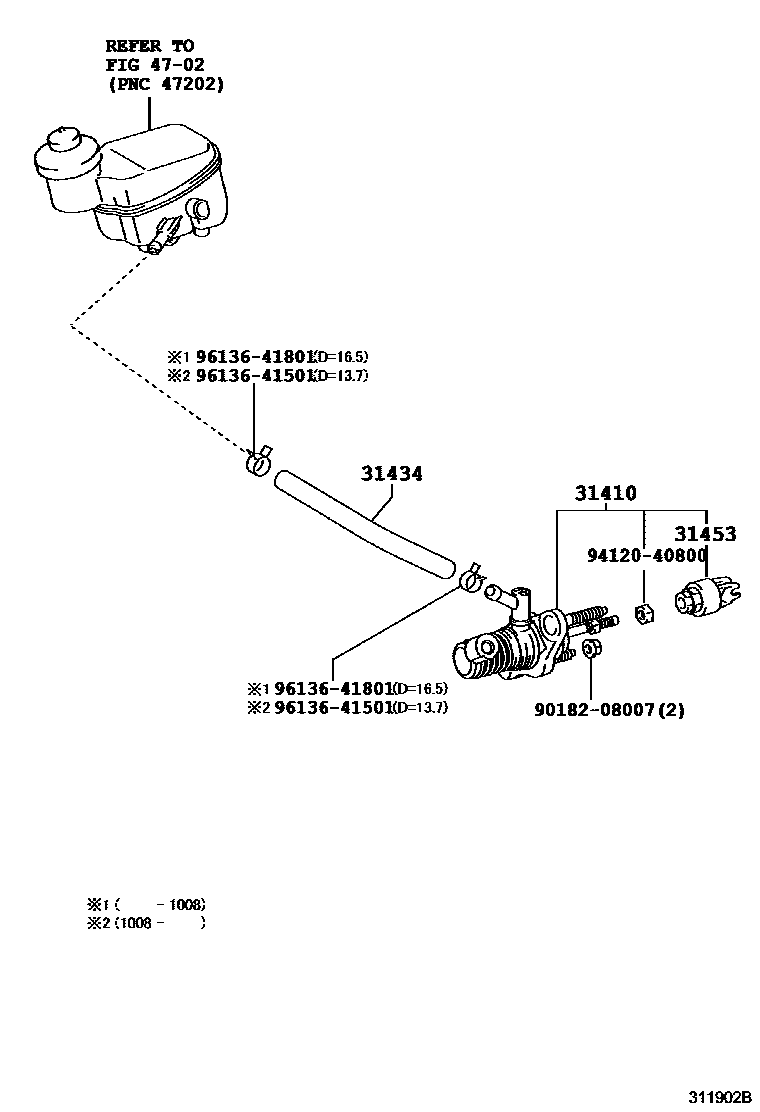 REFER TO
FIG 47-02
(PNC 47202)

※1 96136-41801(D=16.5)
※2 96136-41501(D=13.7)

31434

31410

31453

94120-40800

※1 96136-41801(D=16.5)
※2 96136-41501(D=13.7)

90182-08007(2)

※1 (    - 1008)
※2 (1008 -    )

311902B