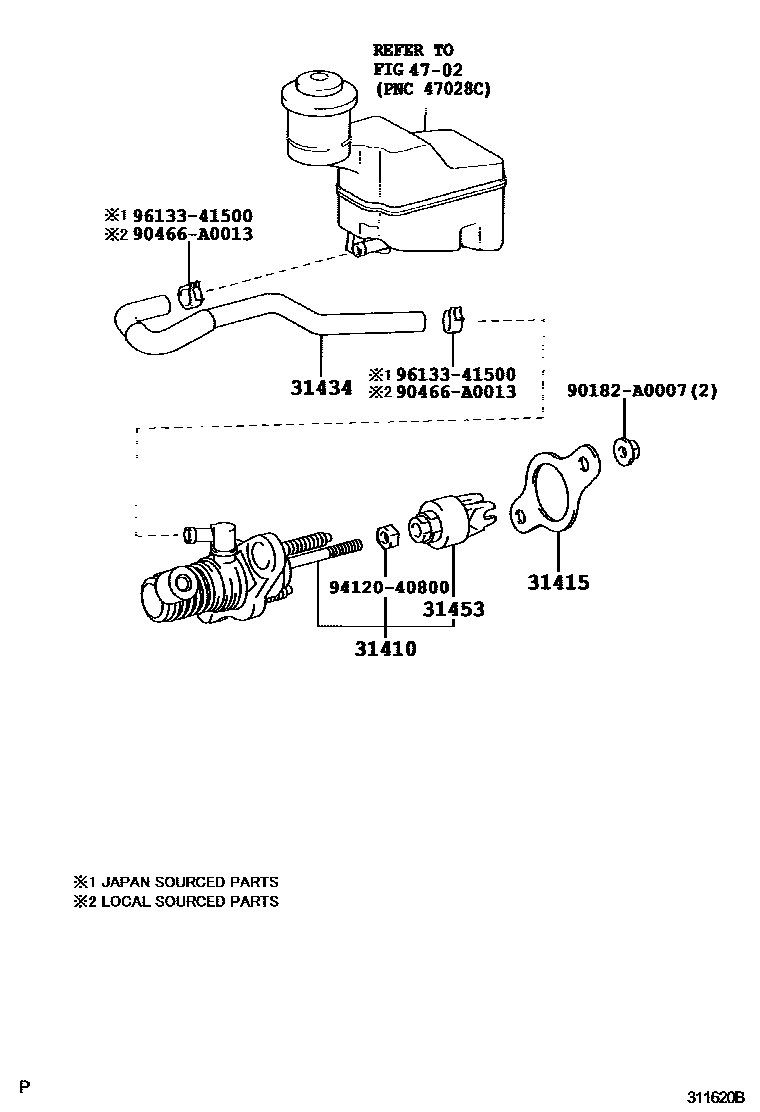 REFER TO
FIG 47-02
(PNC 47028C)

※1 96133-41500
※2 90466-A0013

31434

※1 96133-41500
※2 90466-A0013

90182-A0007(2)

94120-40800
31453
31415
31410

※1 JAPAN SOURCED PARTS
※2 LOCAL SOURCED PARTS

P

311620B