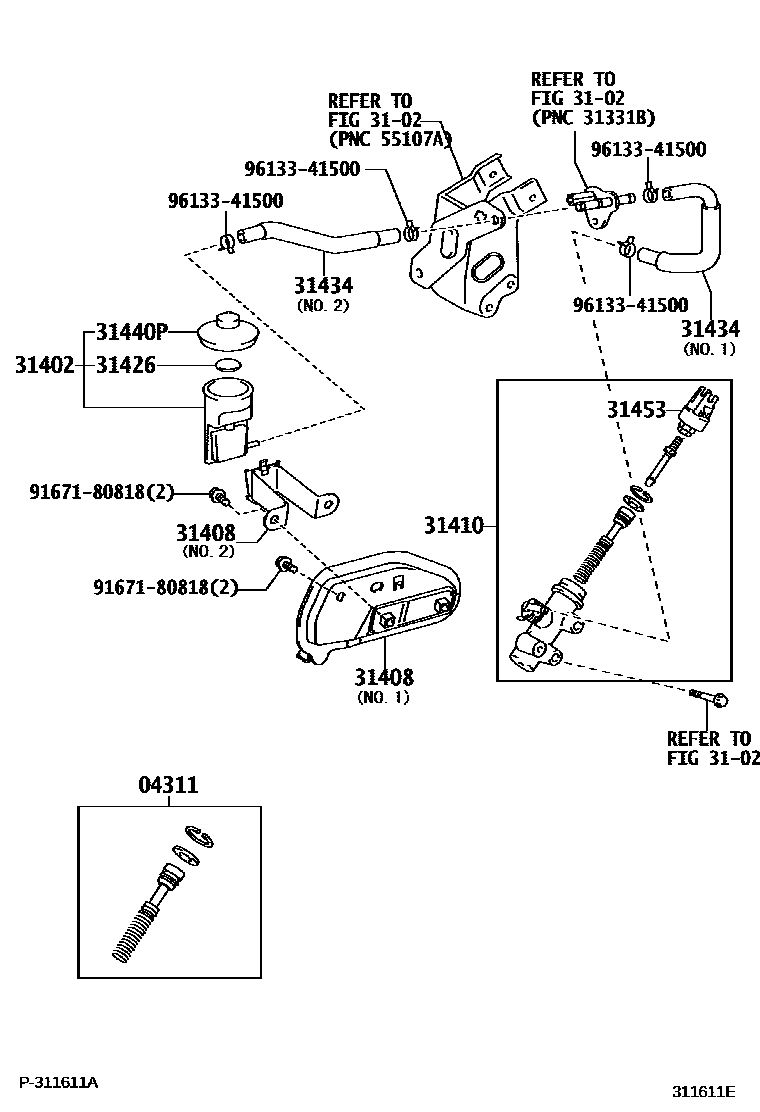 REFER TO
FIG 31-02
(PNC 55107A)

REFER TO
FIG 31-02
(PNC 31331B)

96133-41500

96133-41500

96133-41500

96133-41500

31434
(NO. 2)

31434
(NO. 1)

31440P

31402

31426

31453

91671-80818(2)

31408
(NO. 2)

31410

91671-80818(2)

31408
(NO. 1)

REFER TO
FIG 31-02

04311

P-311611A

311611E