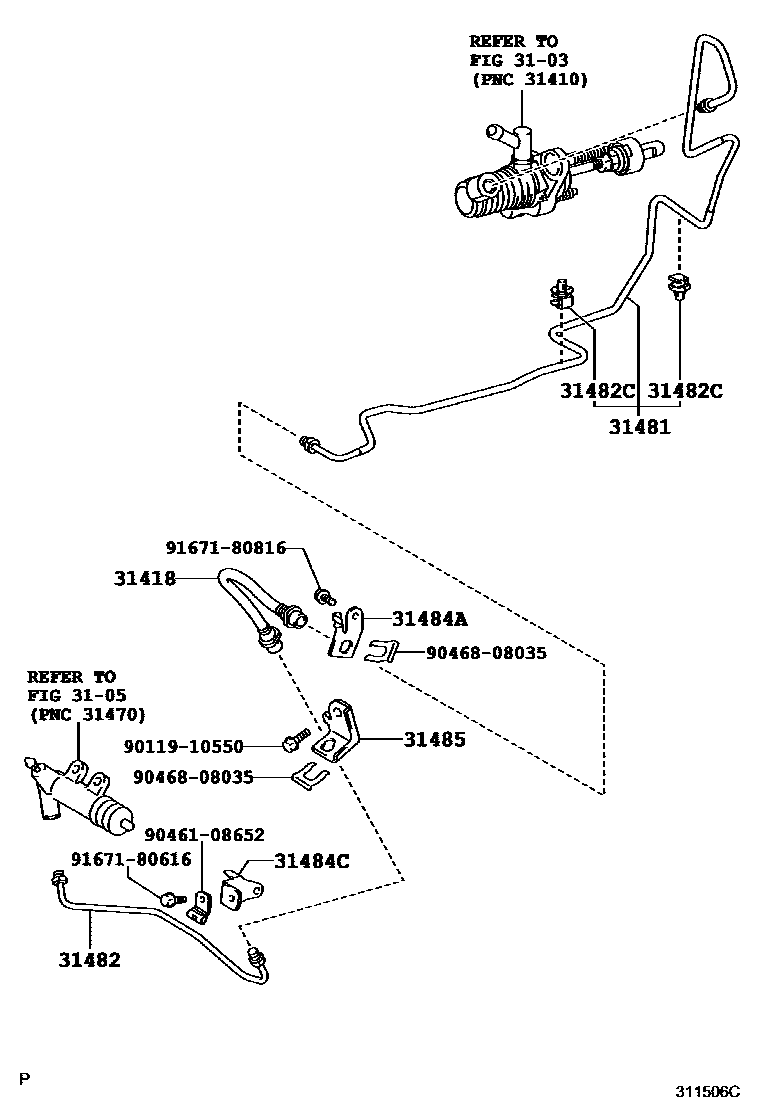 REFER TO
FIG 31-03
(PNC 31410)

31482C 31482C
31481

91671-80816
31418
31484A
90468-08035

REFER TO
FIG 31-05
(PNC 31470)

90119-10550
31485
90468-08035

90461-08652
91671-80616
31484C

31482

P

311506C