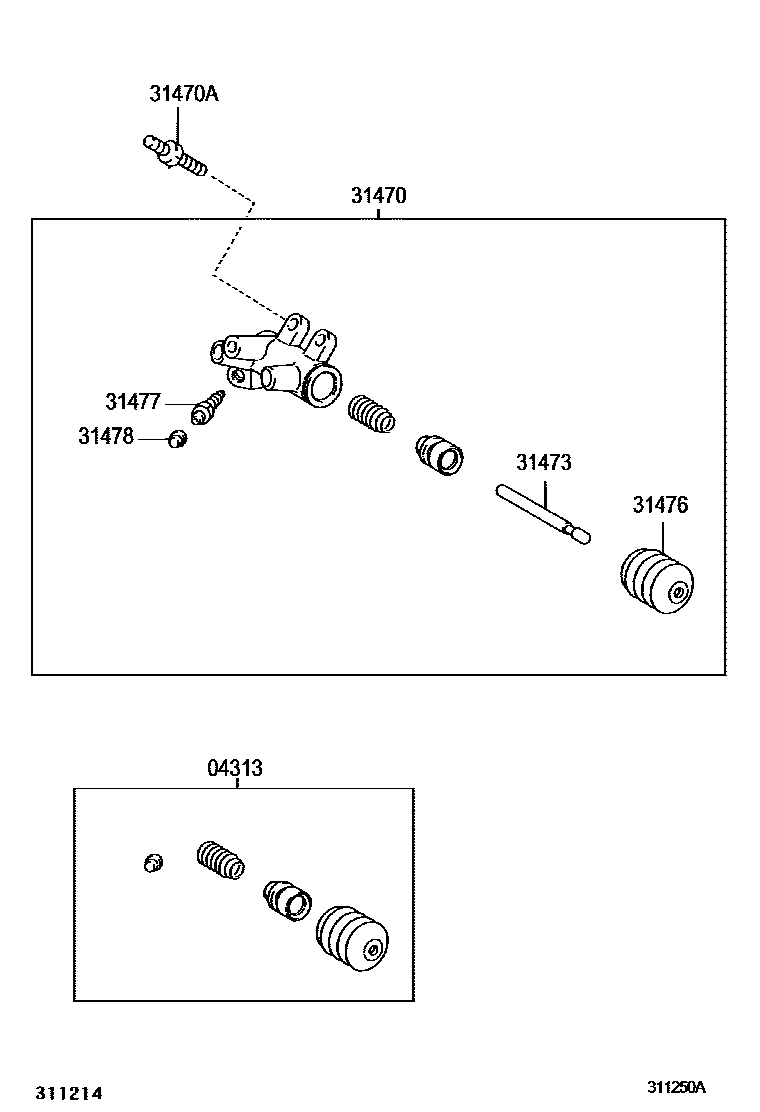 31470A

31470

31477

31478

31473

31476

04313

311214

311250A