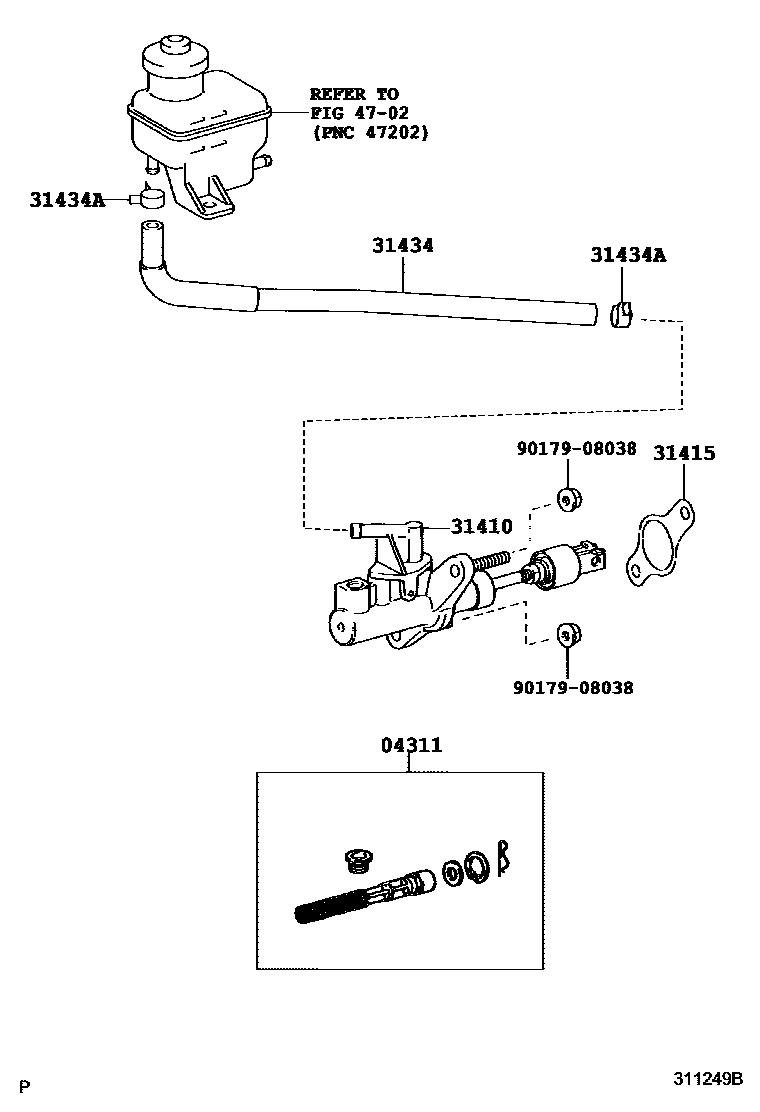 REFER TO
FIG 47-02
(PNC 47202)

31434A

31434

31434A

90179-08038

31415

31410

90179-08038

04311

P

311249B